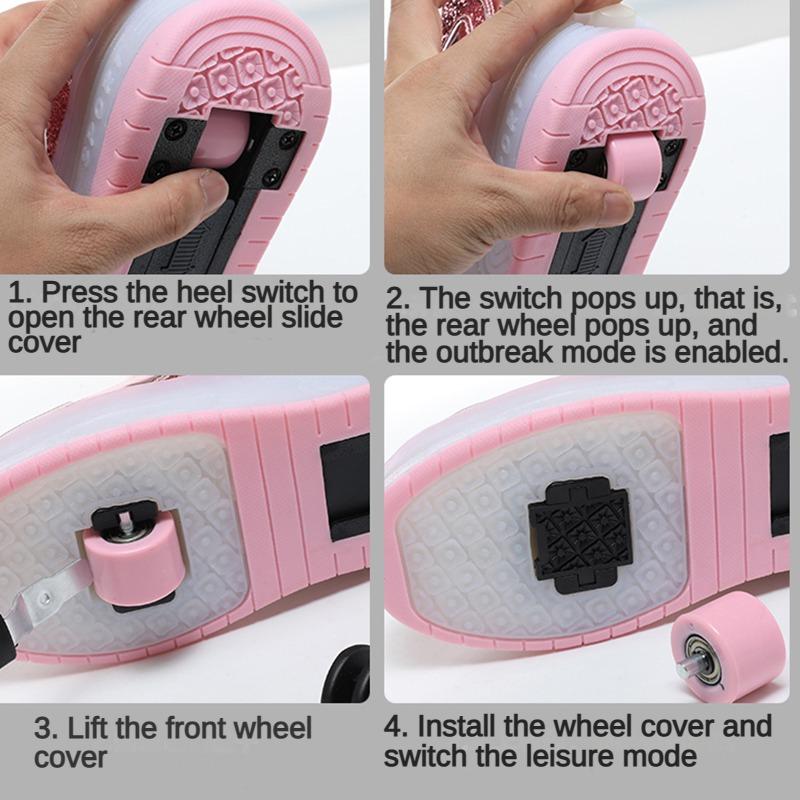 1. Press the heel switch to open the rear wheel slide cover

2. The switch pops up, that is, the rear wheel pops up, and the outbreak mode is enabled.

3. Lift the front wheel cover

4. Install the wheel cover and switch the leisure mode