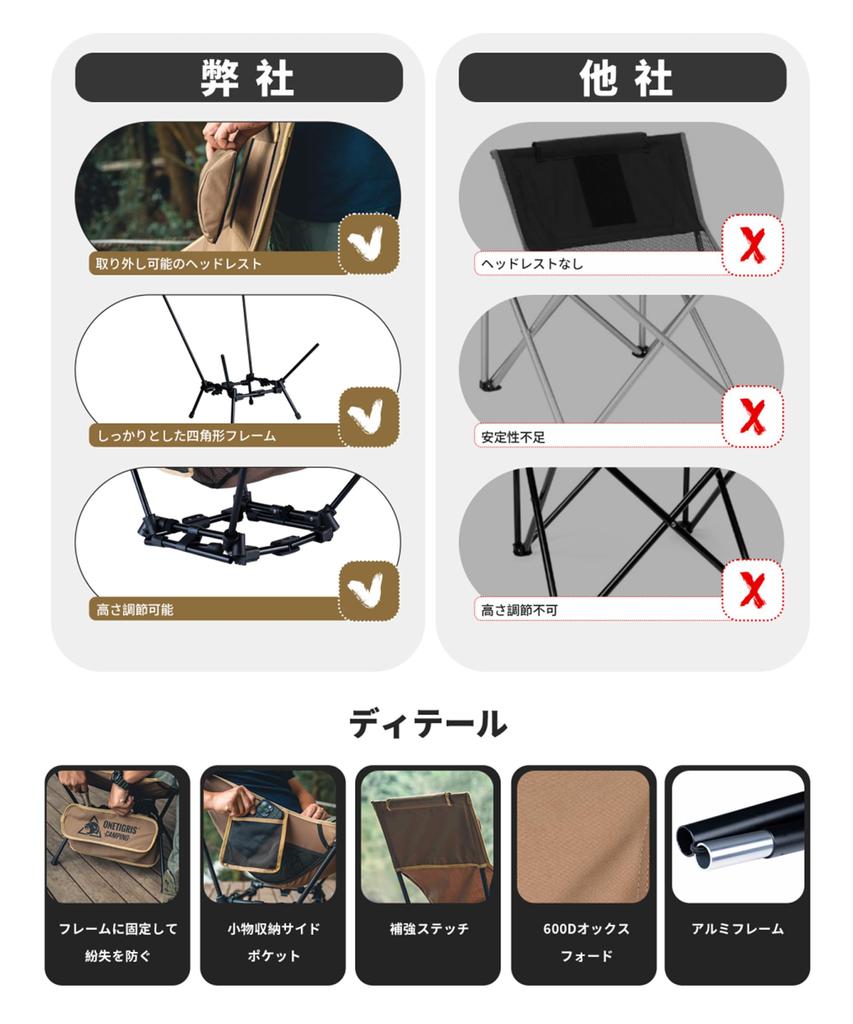 弊社

取り外し可能のヘッドレスト

しっかりとした四角形フレーム

高さ調節可能

他社

ヘッドレストなし

安定性不足

高さ調節不可

ディテール

ONETIGRIS CAMPING

フレームに固定して紛失を防ぐ

小物収納サイドポケット

補強ステッチ

600Dオックスフォード

アルミフレーム