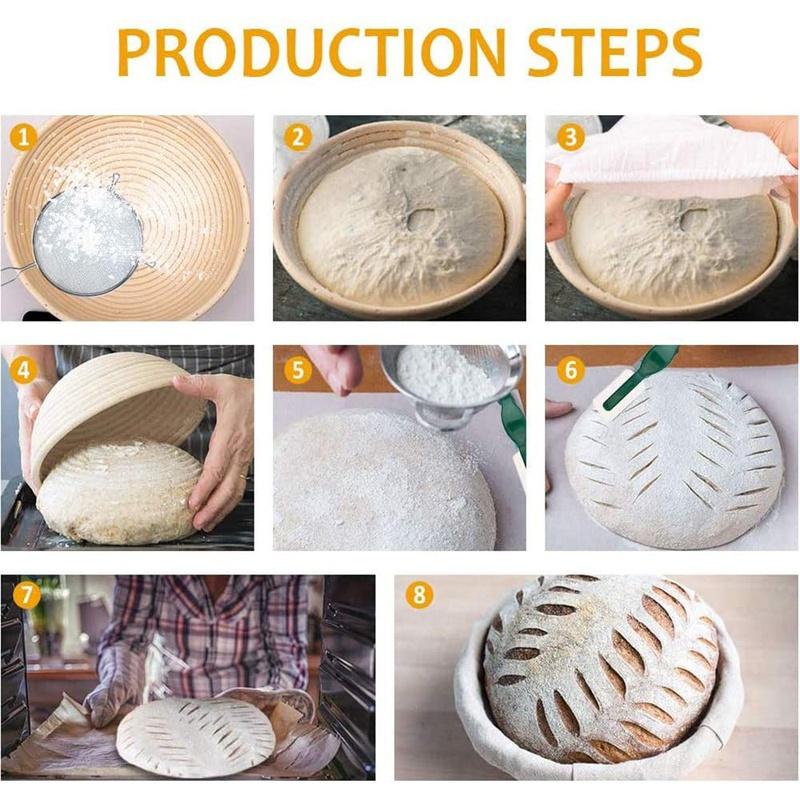 PRODUCTION STEPS

1

2

3

4

5

6

7

8