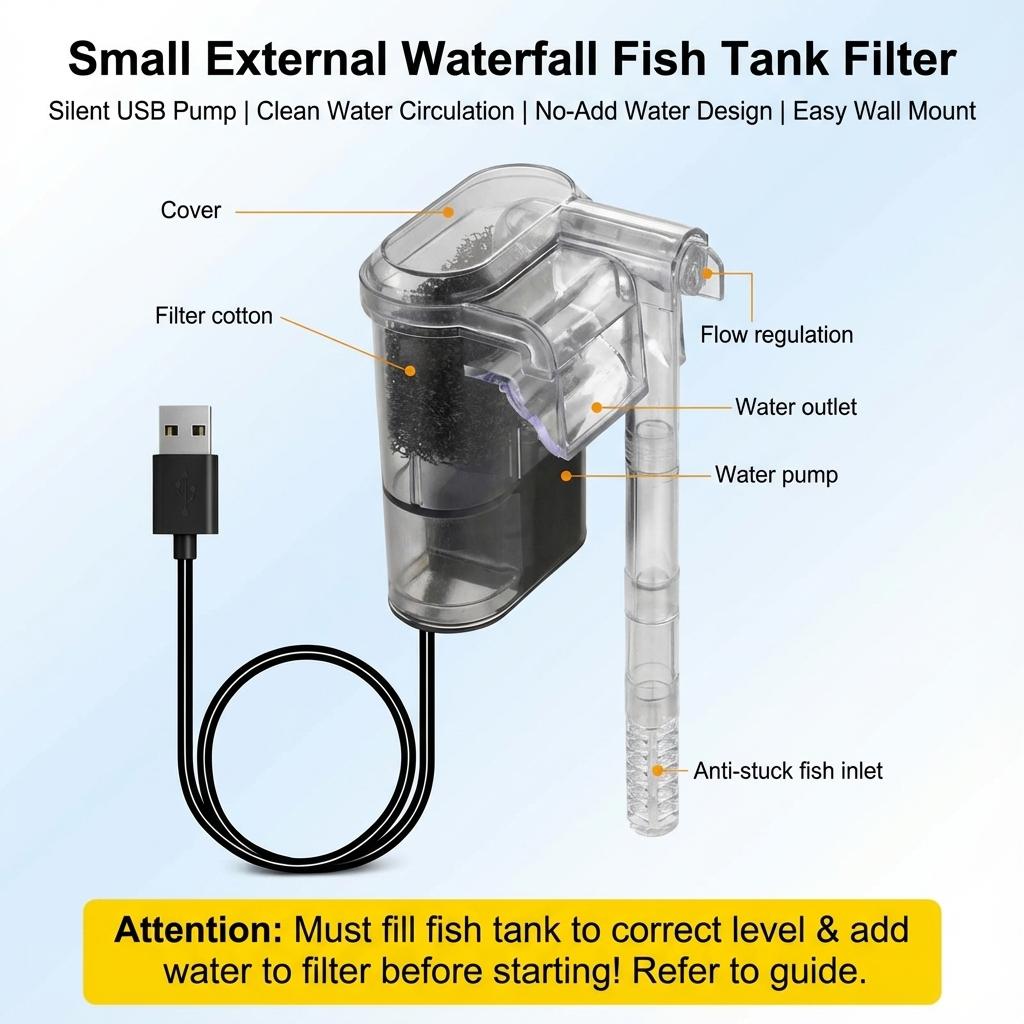 Small External Waterfall Fish Tank Filter

Silent USB Pump | Clean Water Circulation | No-Add Water Design | Easy Wall Mount

Cover

Filter cotton

Flow regulation

Water outlet

Water pump

Anti-stuck fish inlet

Attention: Must fill fish tank to correct level & add water to filter before starting! Refer to guide.