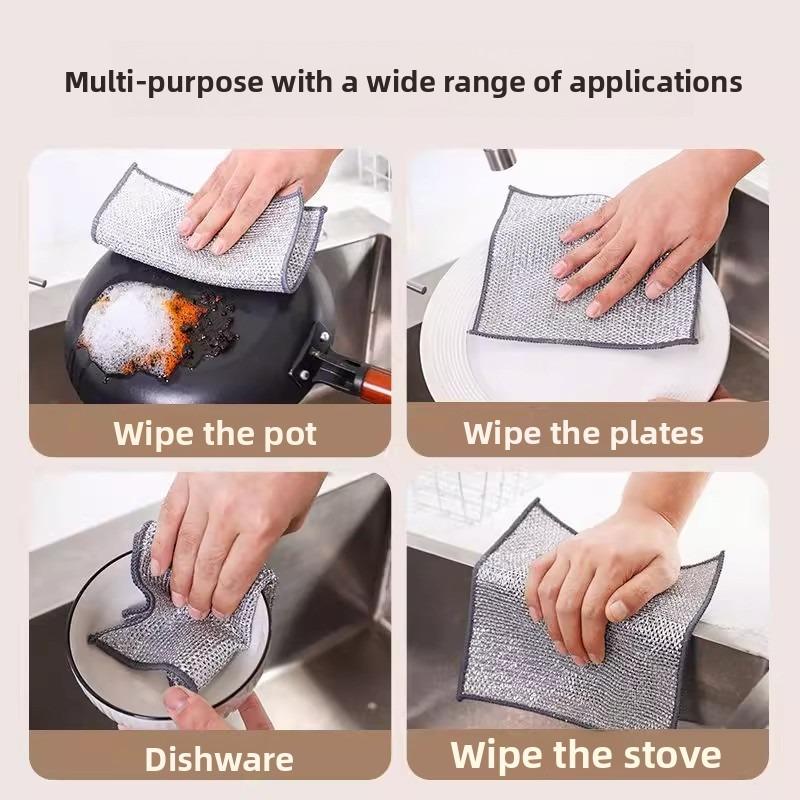 Multi-purpose with a wide range of applications

Wipe the pot

Wipe the plates

Dishware

Wipe the stove