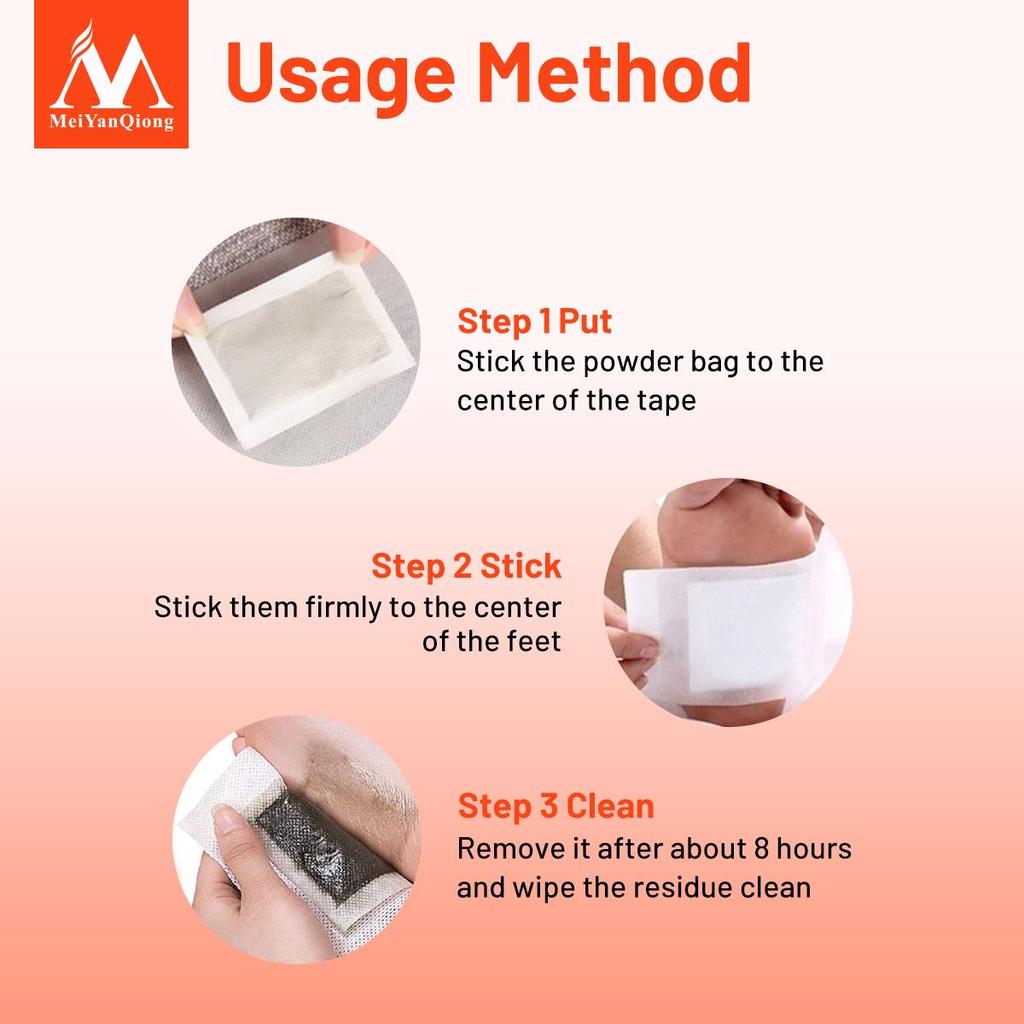 MeiYanQiong

Usage Method

Step 1 Put
Stick the powder bag to the center of the tape

Step 2 Stick
Stick them firmly to the center of the feet

Step 3 Clean
Remove it after about 8 hours and wipe the residue clean