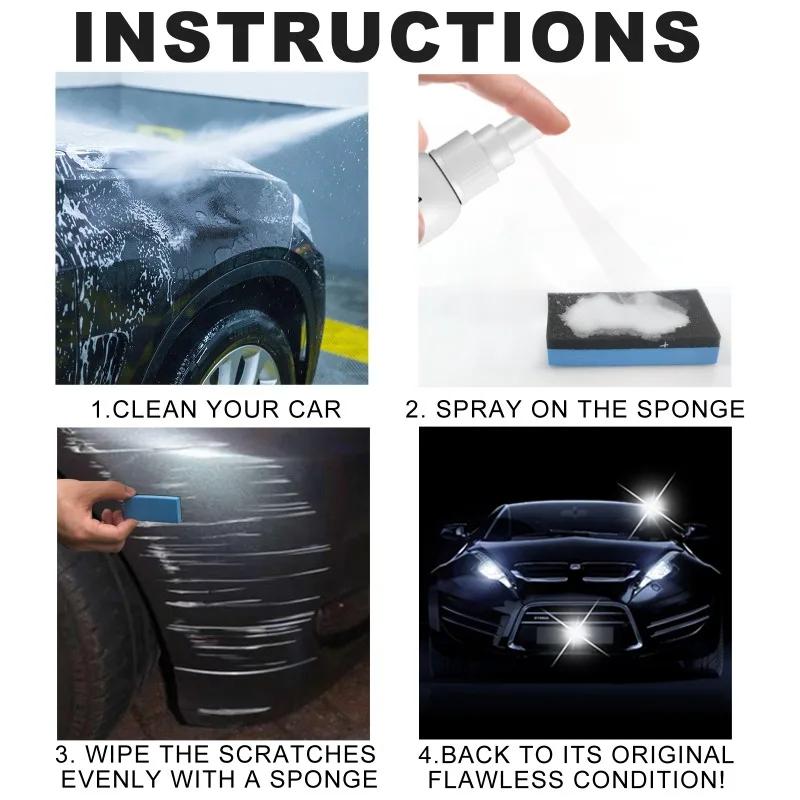 INSTRUCTIONS

1.CLEAN YOUR CAR

2. SPRAY ON THE SPONGE

3. WIPE THE SCRATCHES EVENLY WITH A SPONGE

4.BACK TO ITS ORIGINAL FLAWLESS CONDITION!