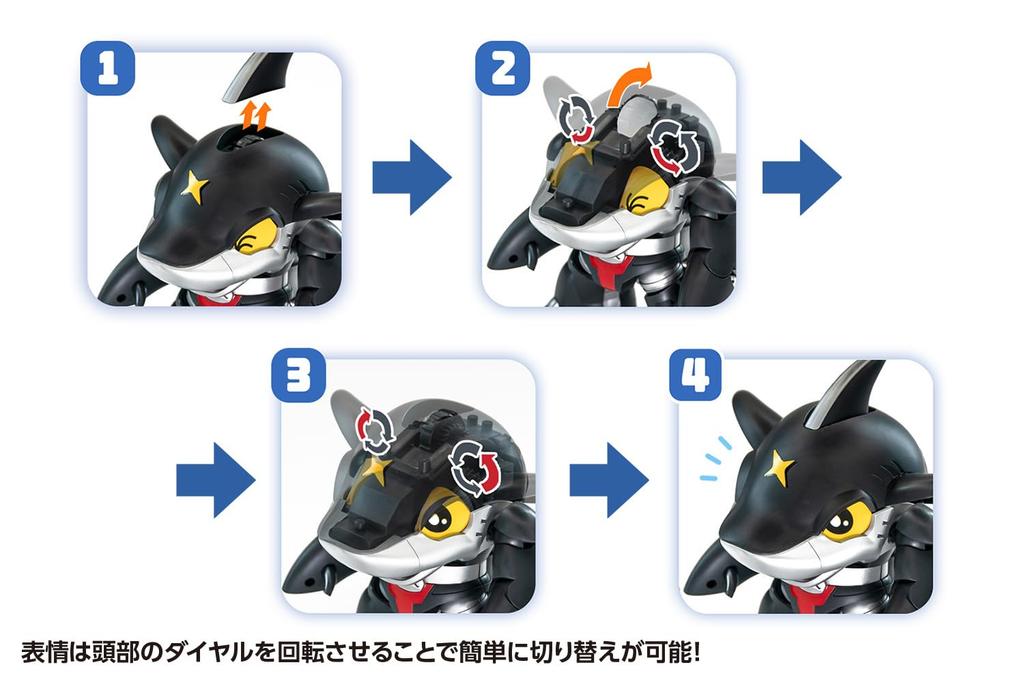 1

2

3

4

表情は頭部のダイヤルを回転させることで簡単に切り替えが可能!