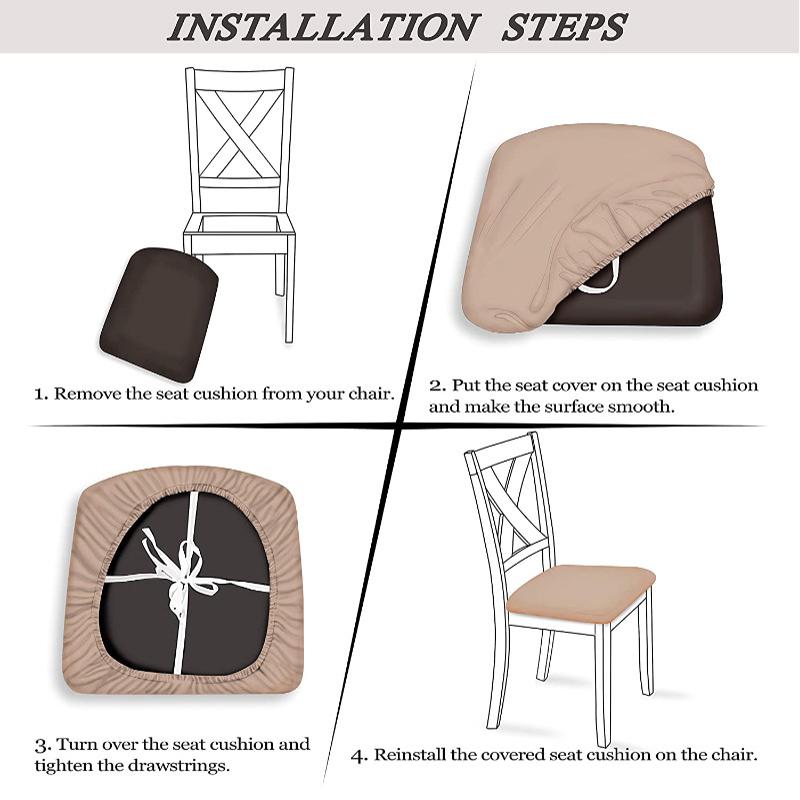 INSTALLATION STEPS

1. Remove the seat cushion from your chair.

2. Put the seat cover on the seat cushion and make the surface smooth.

3. Turn over the seat cushion and tighten the drawstrings.

4. Reinstall the covered seat cushion on the chair.