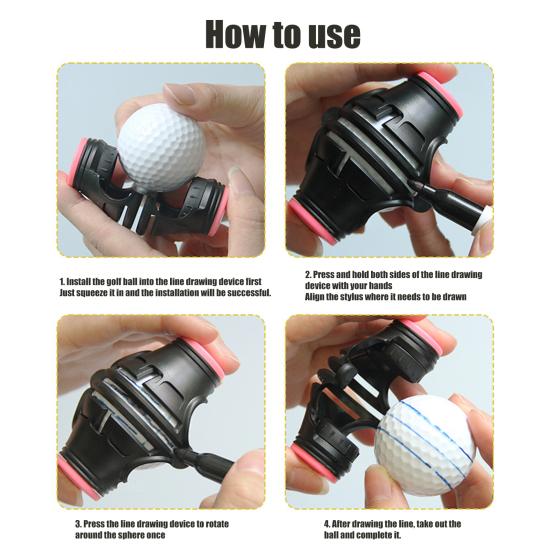 How to use

1. Install the golf ball into the line drawing device first
Just squeeze it in and the installation will be successful.

2. Press and hold both sides of the line drawing device with your hands
Align the stylus where it needs to be drawn

3. Press the line drawing device to rotate around the sphere once

4. After drawing the line, take out the ball and complete it.