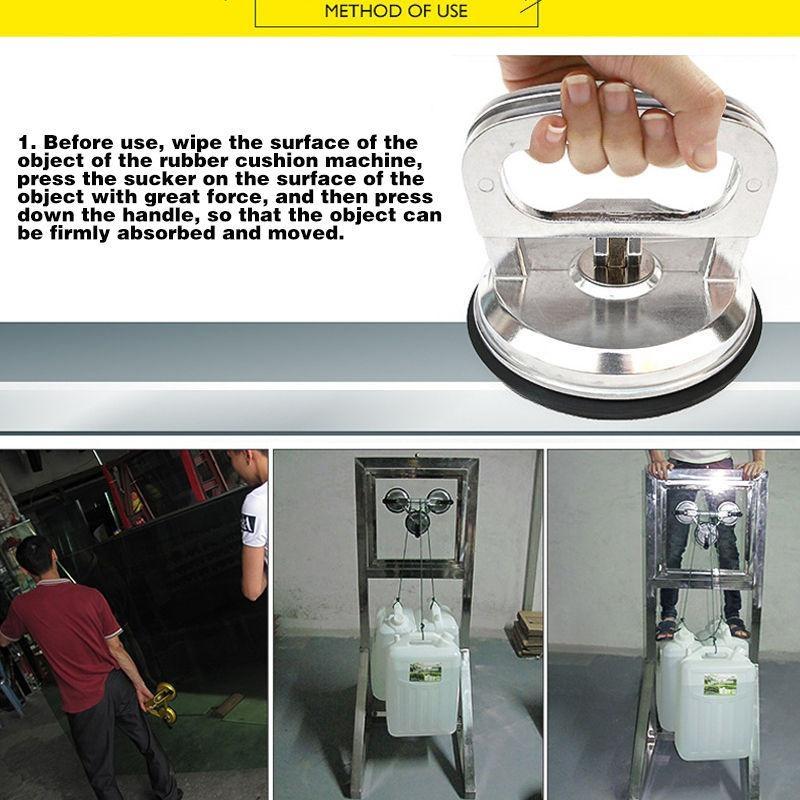 METHOD OF USE

1. Before use, wipe the surface of the object of the rubber cushion machine, press the sucker on the surface of the object with great force, and then press down the handle, so that the object can be firmly absorbed and moved.