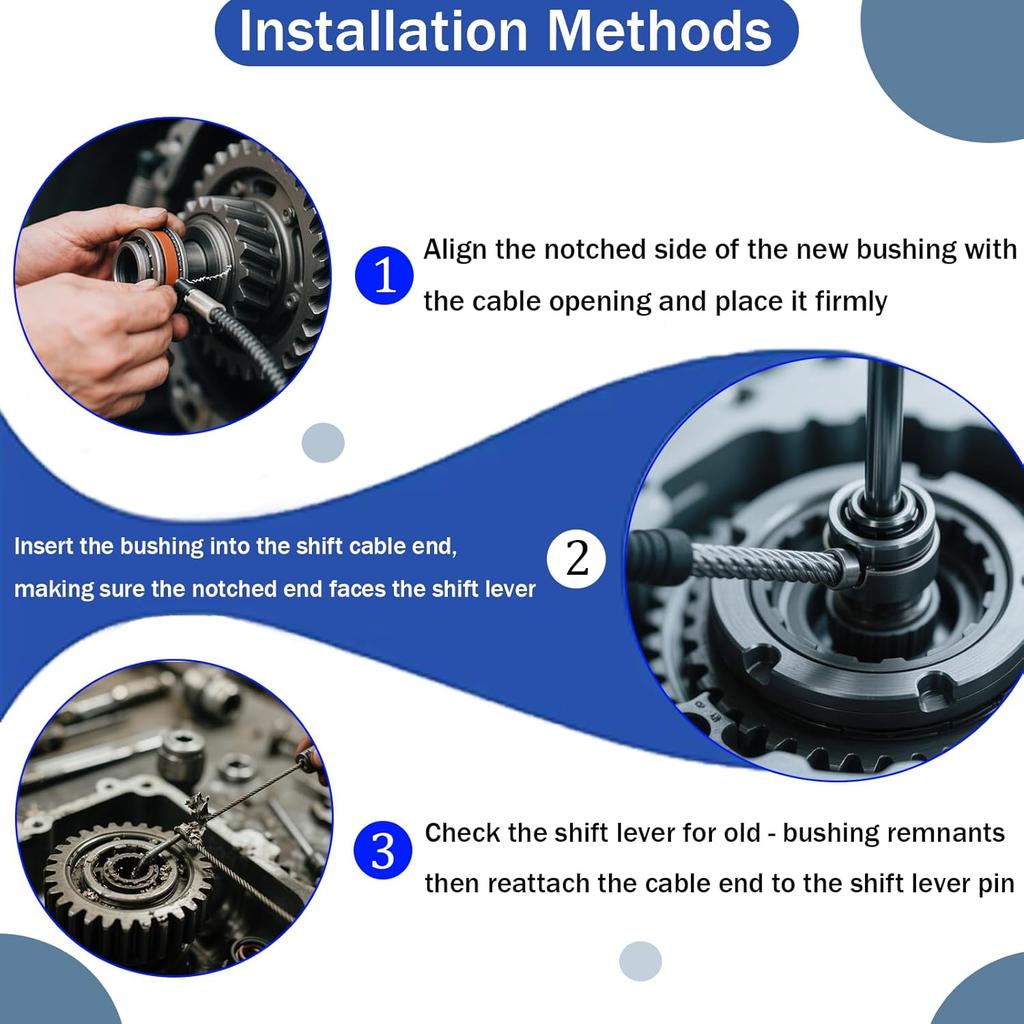 Installation Methods

1 Align the notched side of the new bushing with the cable opening and place it firmly

Insert the bushing into the shift cable end, making sure the notched end faces the shift lever 2

3 Check the shift lever for old - bushing remnants then reattach the cable end to the shift lever pin