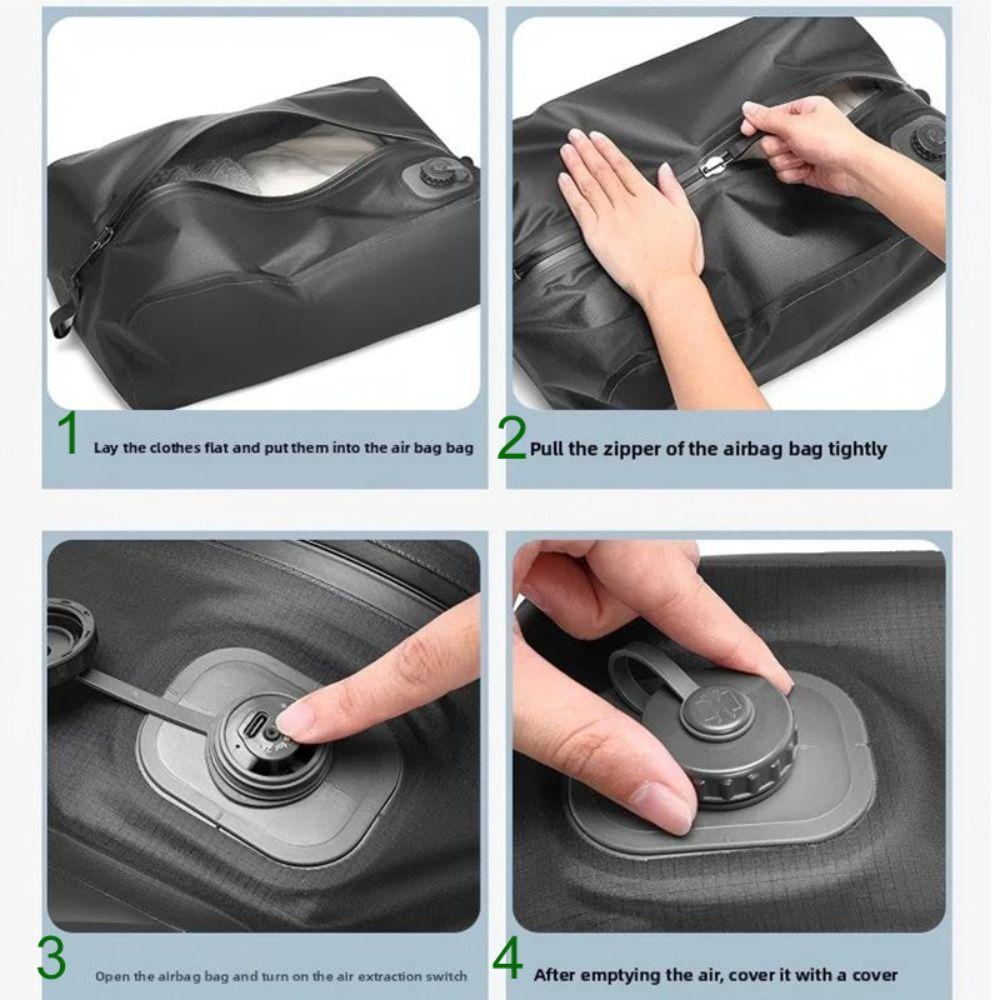 1 Lay the clothes flat and put them into the air bag bag

2 Pull the zipper of the airbag bag tightly

3 Open the airbag bag and turn on the air extraction switch

4 After emptying the air, cover it with a cover