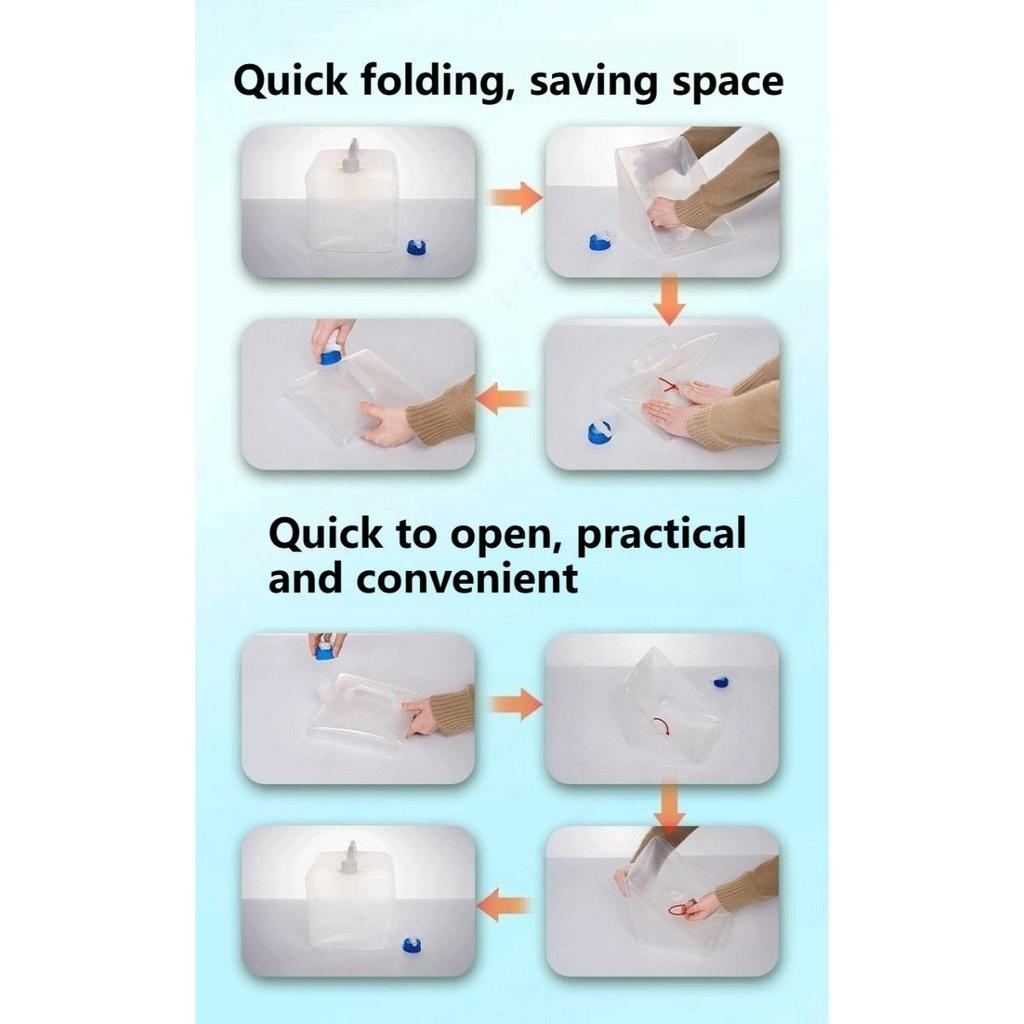 Quick folding, saving space

Quick to open, practical and convenient