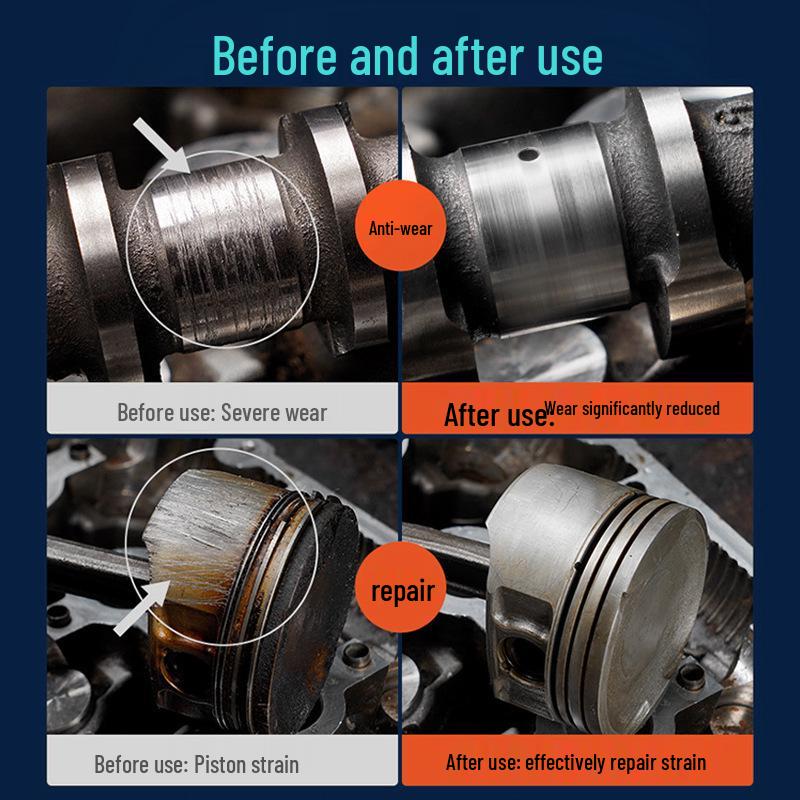 Before and after use

Anti-wear

Before use: Severe wear

After use: Wear significantly reduced

repair

Before use: Piston strain

After use: effectively repair strain