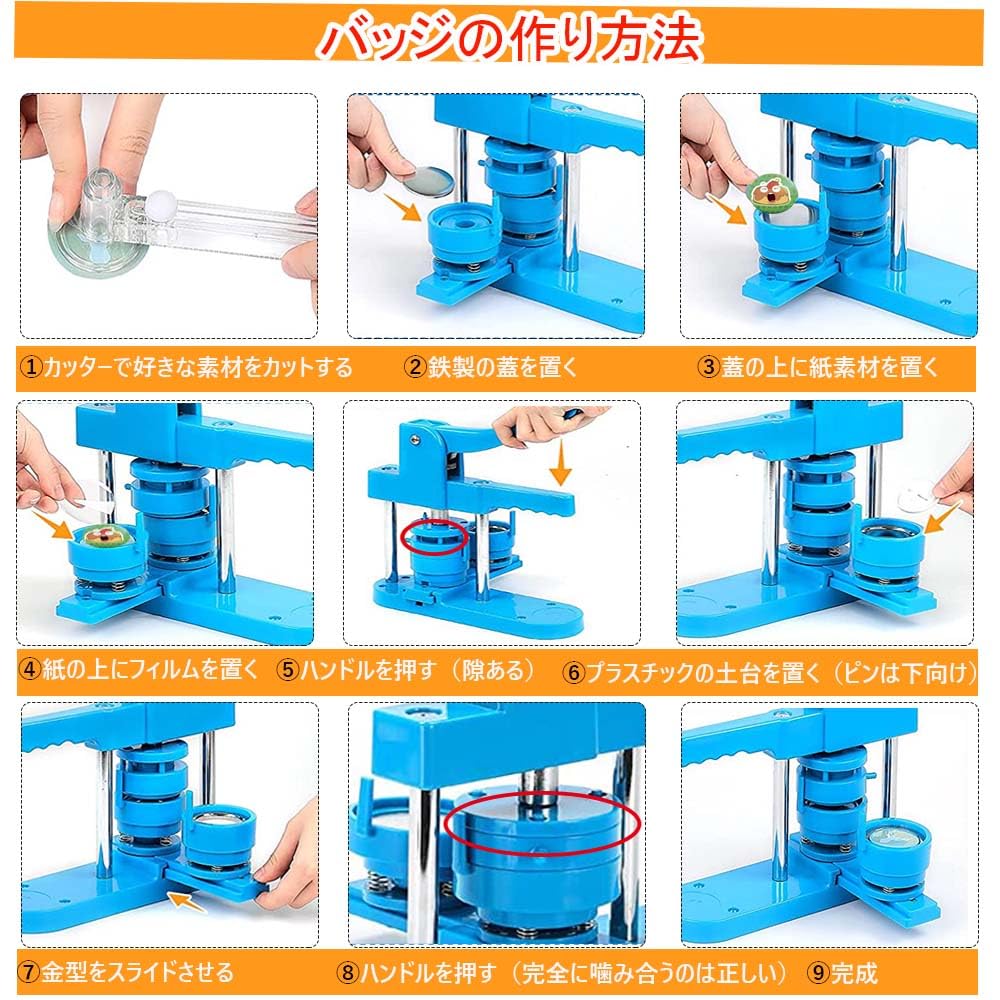 バッジの作り方法

①カッターで好きな素材をカットする ②鉄製の蓋を置く ③蓋の上に紙素材を置く

④紙の上にフィルムを置く ⑤ハンドルを押す（隙ある） ⑥プラスチックの土台を置く（ピンは下向け）

⑦金型をスライドさせる ⑧ハンドルを押す（完全に噛み合うのは正しい） ⑨完成