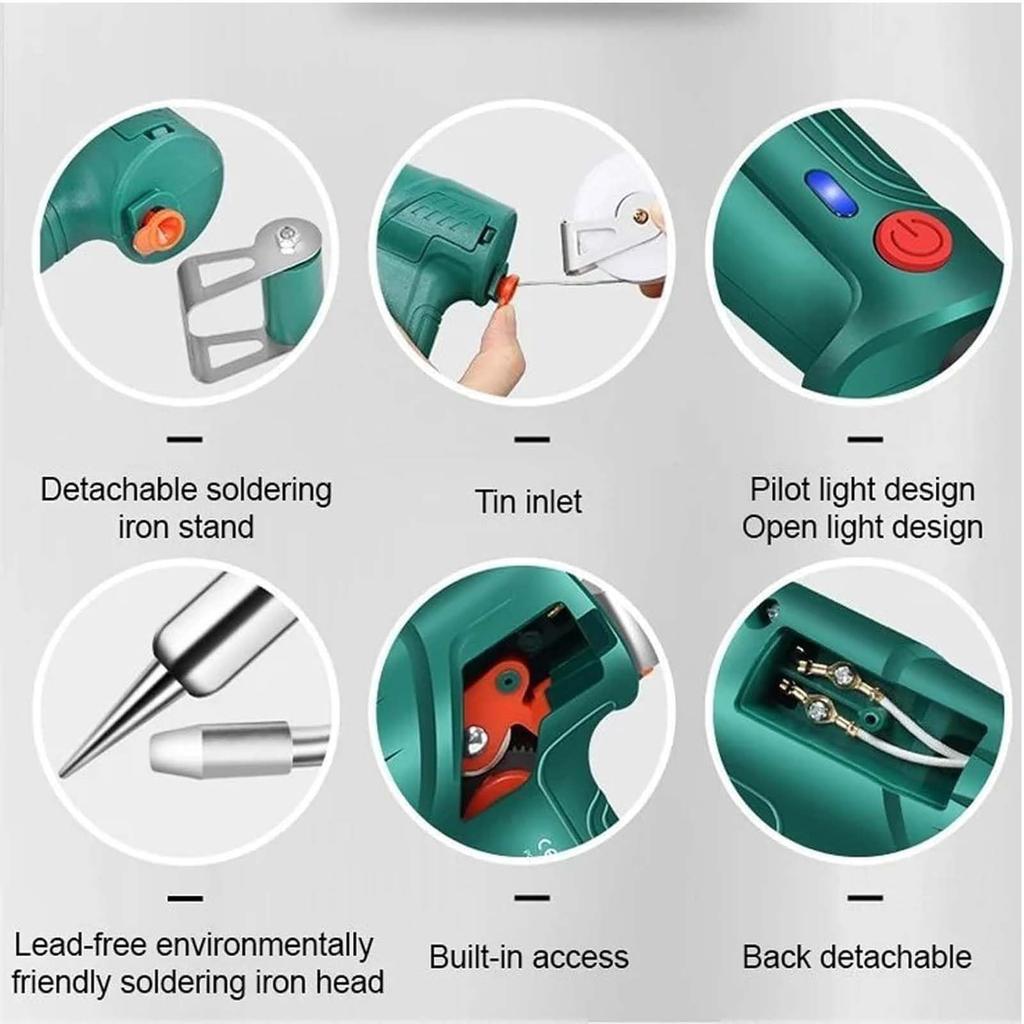 Detachable soldering iron stand

Tin inlet

Pilot light design
Open light design

Lead-free environmentally friendly soldering iron head

Built-in access

Back detachable