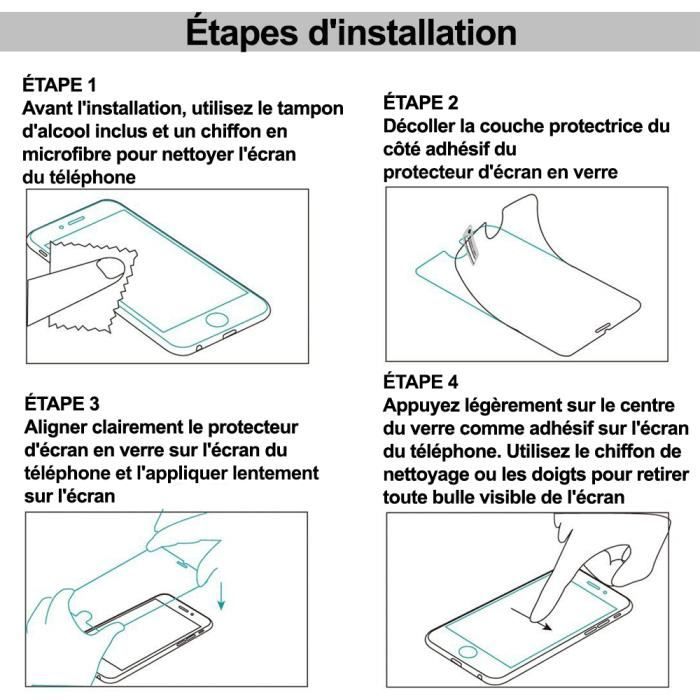 Étapes d'installation

ÉTAPE 1
Avant l'installation, utilisez le tampon d'alcool inclus et un chiffon en microfibre pour nettoyer l'écran du téléphone

ÉTAPE 2
Décoller la couche protectrice du côté adhésif du protecteur d'écran en verre

ÉTAPE 3
Aligner clairement le protecteur d'écran en verre sur l'écran du téléphone et l'appliquer lentement sur l'écran

ÉTAPE 4
Appuyez légèrement sur le centre du verre comme adhésif sur l'écran du téléphone. Utilisez le chiffon de nettoyage ou les doigts pour retirer toute bulle visible de l'écran