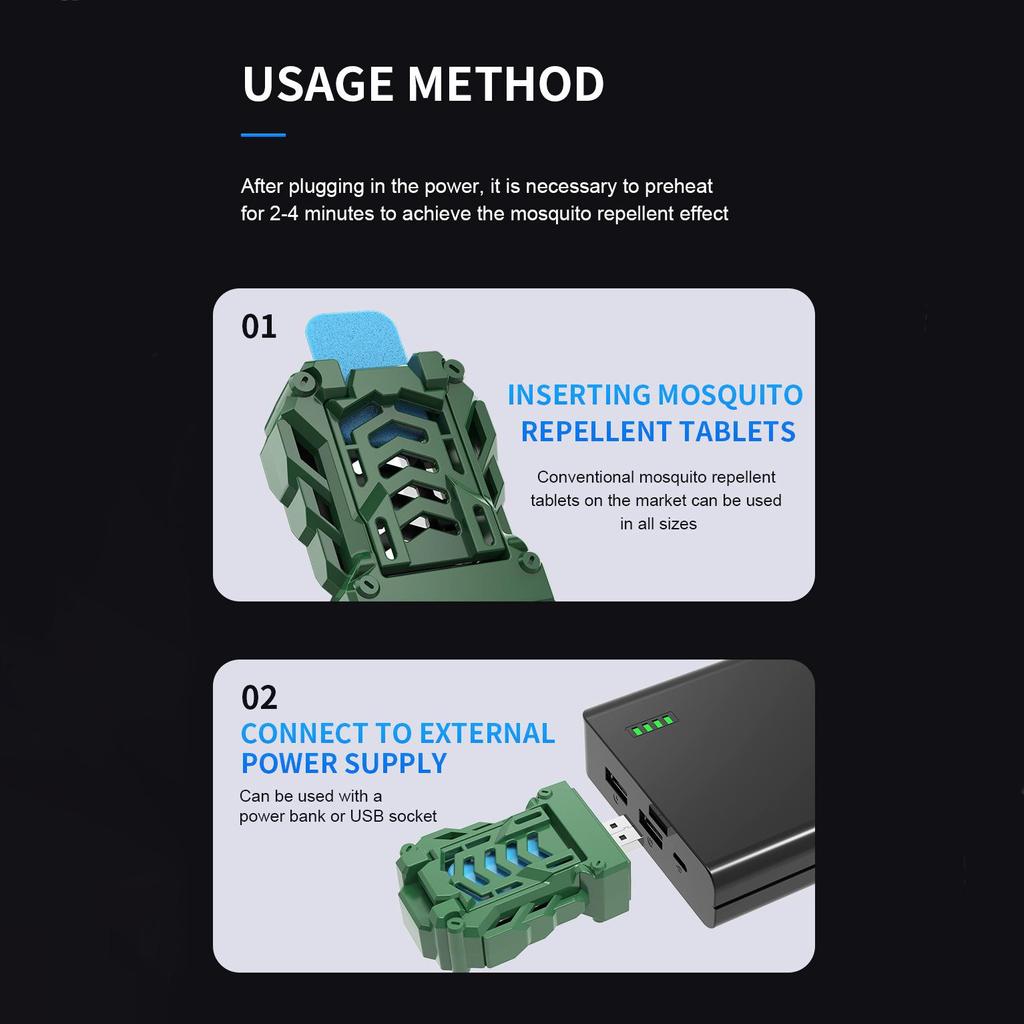 USAGE METHOD

After plugging in the power, it is necessary to preheat for 2-4 minutes to achieve the mosquito repellent effect

01

INSERTING MOSQUITO REPELLENT TABLETS

Conventional mosquito repellent tablets on the market can be used in all sizes

02

CONNECT TO EXTERNAL POWER SUPPLY

Can be used with a power bank or USB socket