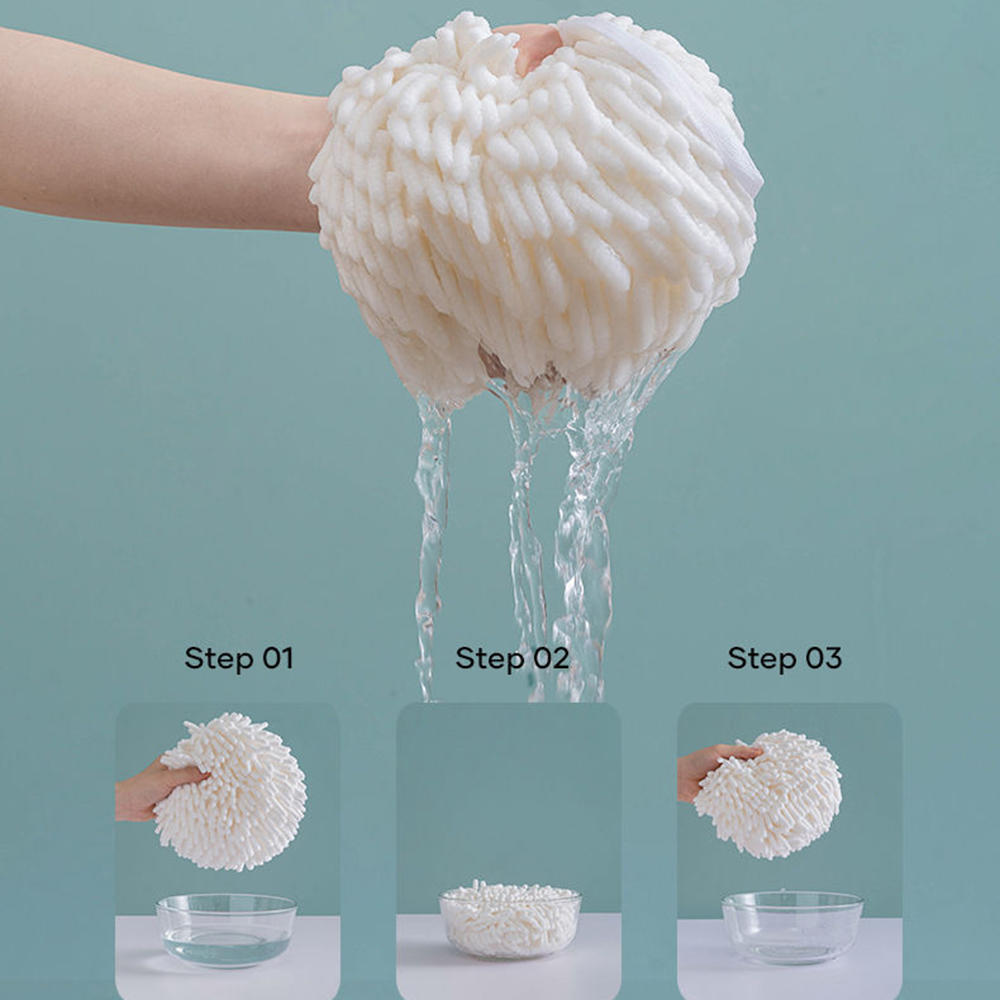 Step 01

Step 02

Step 03