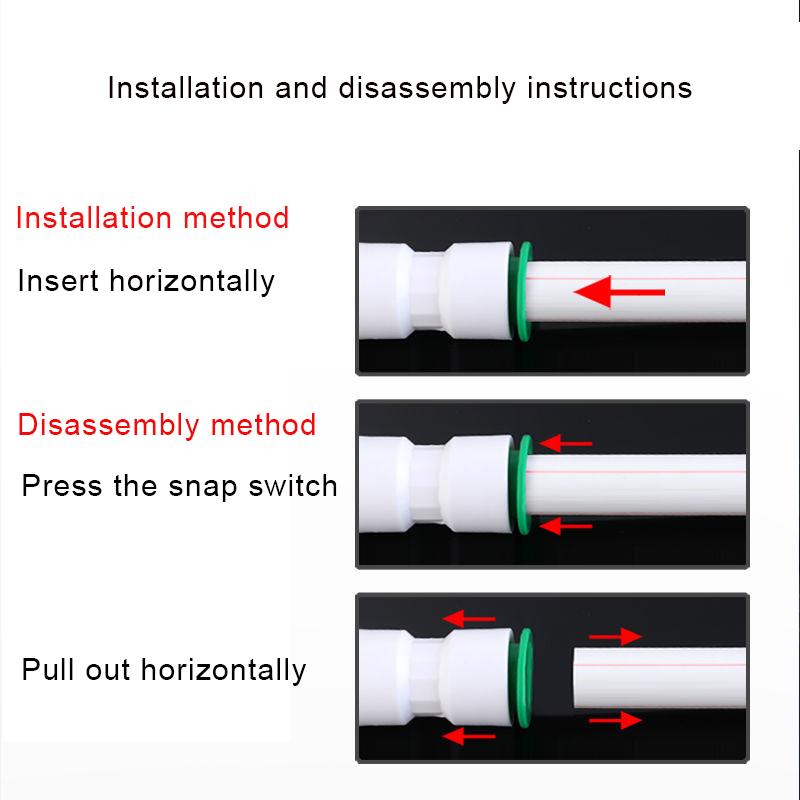 Installation and disassembly instructions

Installation method

Insert horizontally

Disassembly method

Press the snap switch

Pull out horizontally