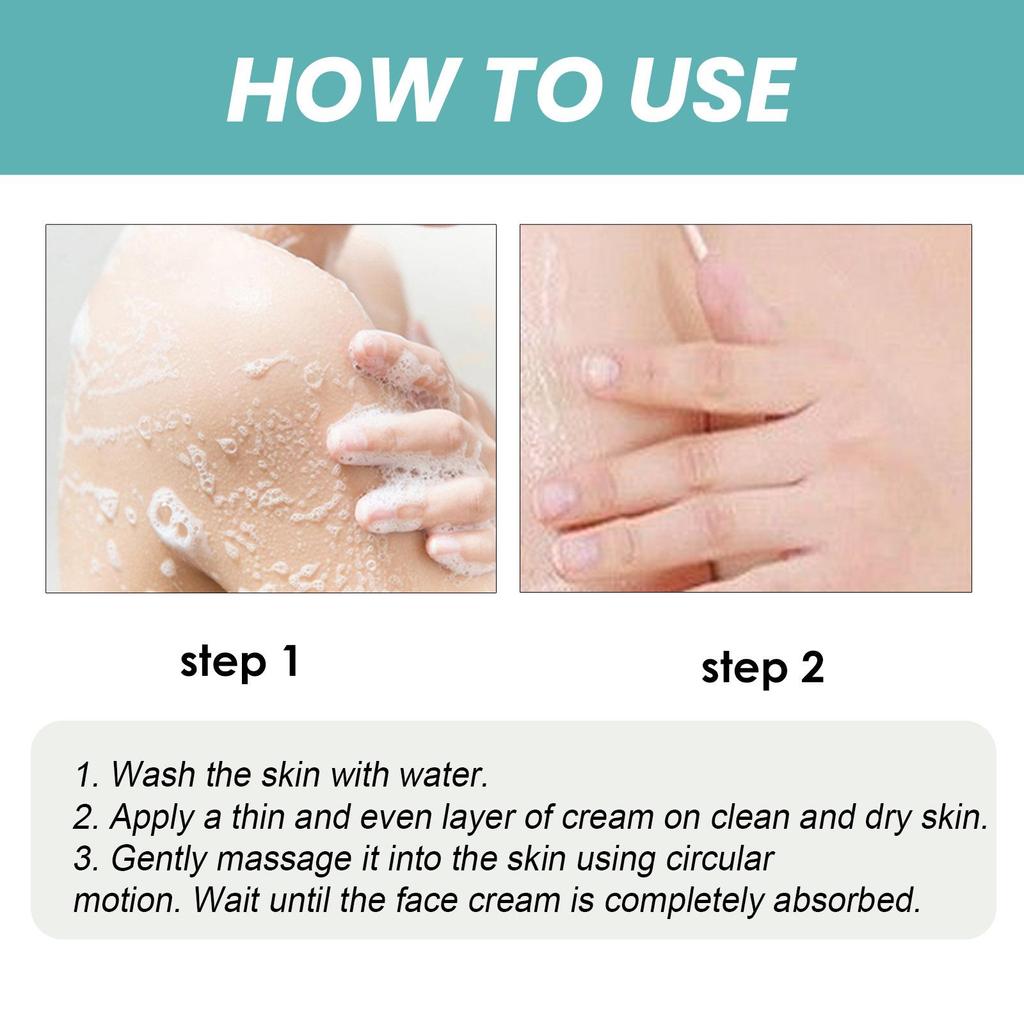 HOW TO USE

step 1

step 2

1. Wash the skin with water.
2. Apply a thin and even layer of cream on clean and dry skin.
3. Gently massage it into the skin using circular motion. Wait until the face cream is completely absorbed.