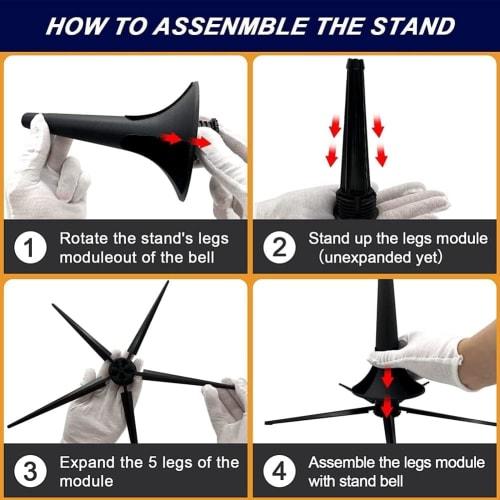 HOW TO ASSENMBLE THE STAND

1 Rotate the stand's legs moduleout of the bell

2 Stand up the legs module (unexpanded yet)

3 Expand the 5 legs of the module

4 Assemble the legs module with stand bell