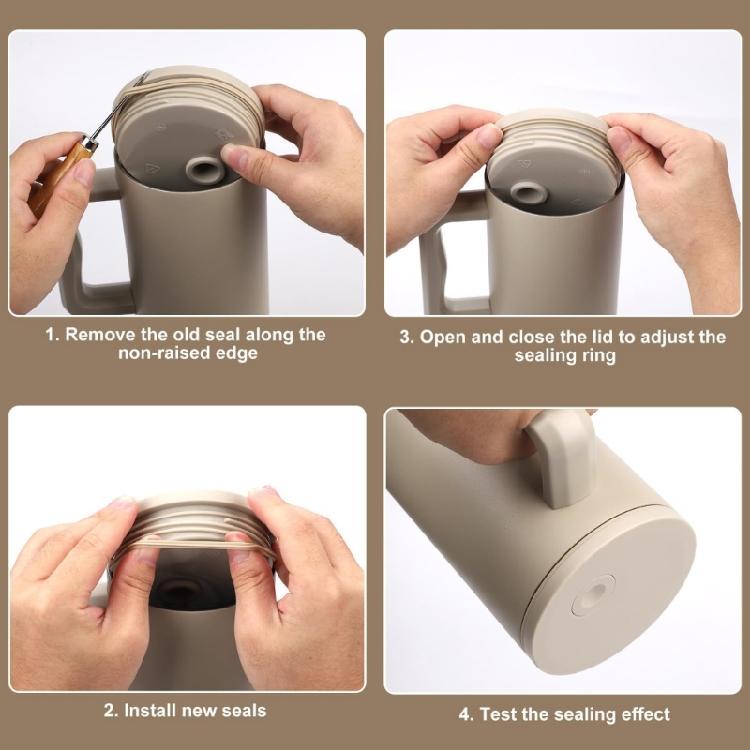 1. Remove the old seal along the non-raised edge

3. Open and close the lid to adjust the sealing ring

2. Install new seals

4. Test the sealing effect