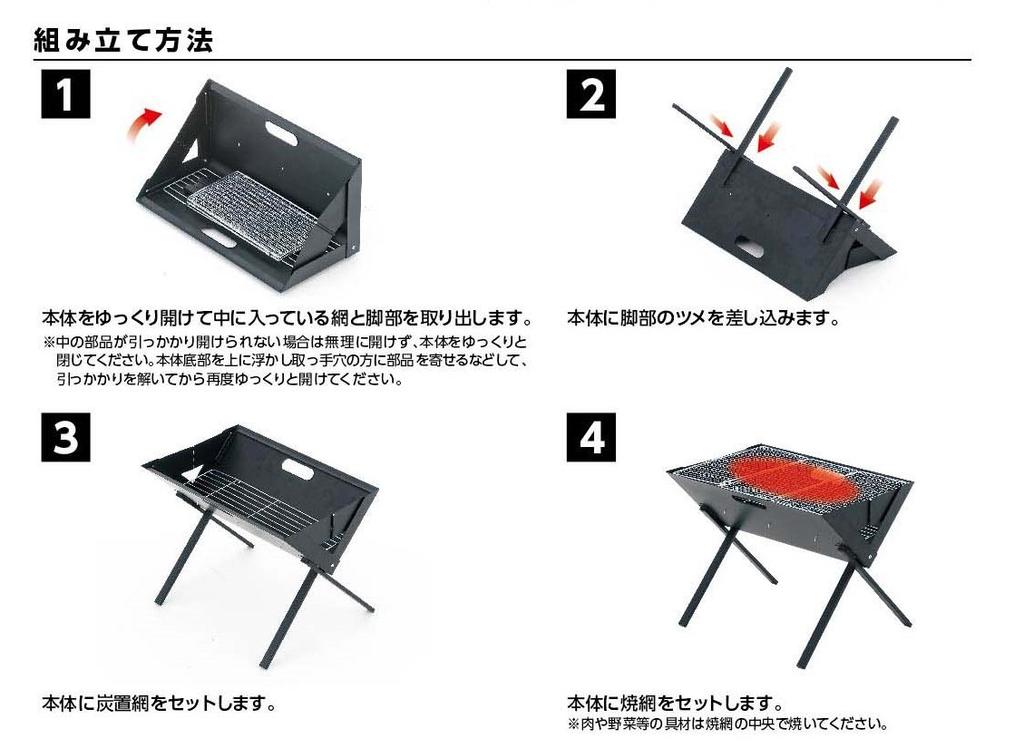 組み立て方法

1

本体をゆっくり開けて中に入っている網と脚部を取り出します。
※中の部品が引っかかり開けられない場合は無理に開けず、本体をゆっくりと閉じてください。本体底部を上に浮かし取っ手穴の方に部品を寄せるなどして、引っかかりを解いてから再度ゆっくりと開けてください。

2

本体に脚部のツメを差し込みます。

3

本体に炭置網をセットします。

4

本体に焼網をセットします。
※肉や野菜等の具材は焼網の中央で焼いてください。