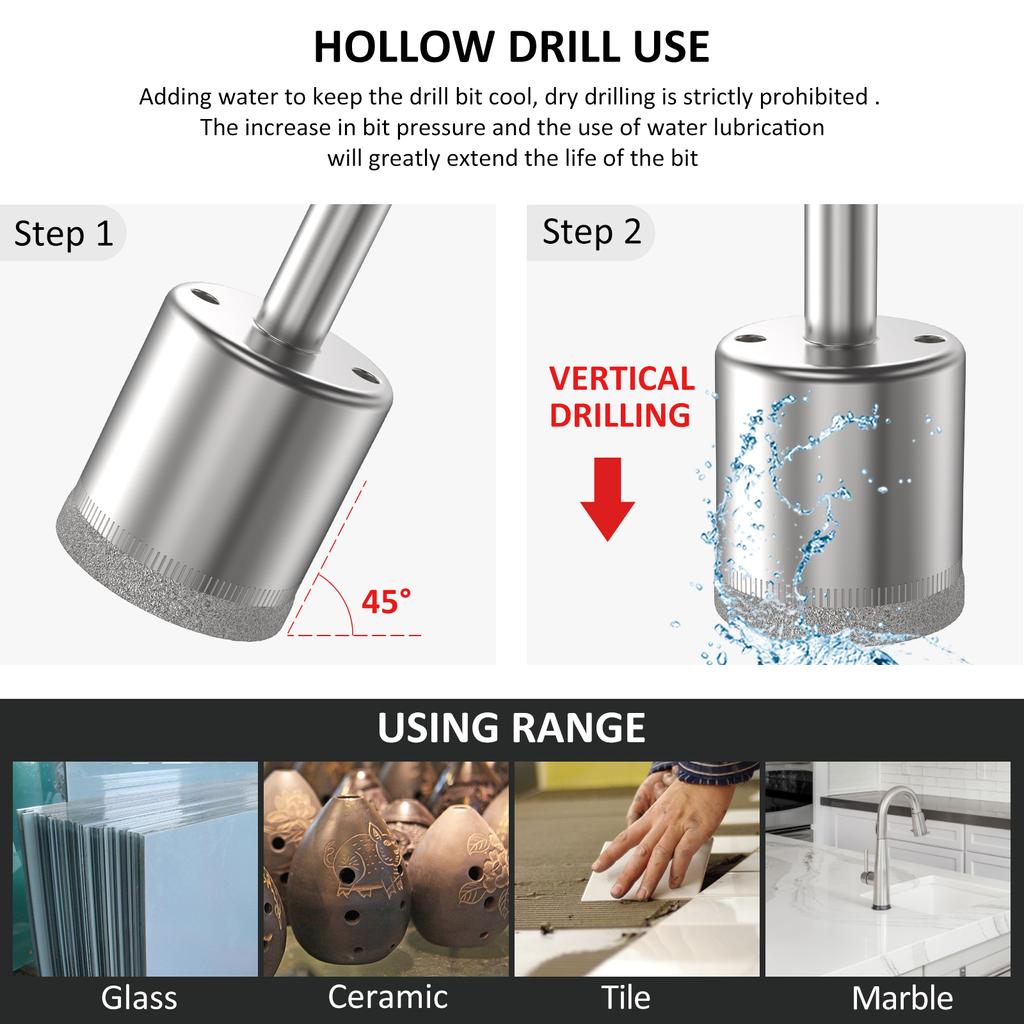 HOLLOW DRILL USE

Adding water to keep the drill bit cool, dry drilling is strictly prohibited .
The increase in bit pressure and the use of water lubrication
will greatly extend the life of the bit

Step 1

45°

Step 2

VERTICAL DRILLING

USING RANGE

Glass

Ceramic

Tile

Marble