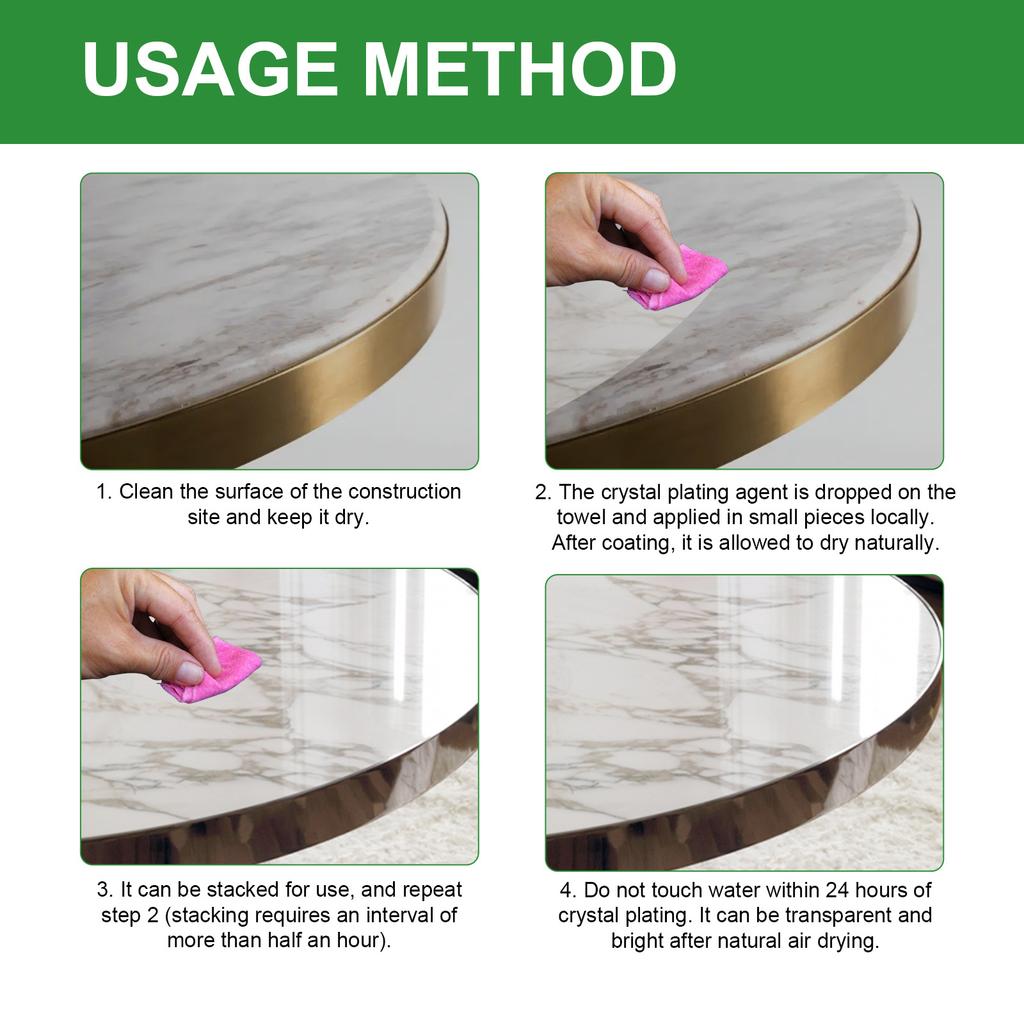 USAGE METHOD

1. Clean the surface of the construction site and keep it dry.

2. The crystal plating agent is dropped on the towel and applied in small pieces locally. After coating, it is allowed to dry naturally.

3. It can be stacked for use, and repeat step 2 (stacking requires an interval of more than half an hour).

4. Do not touch water within 24 hours of crystal plating. It can be transparent and bright after natural air drying.