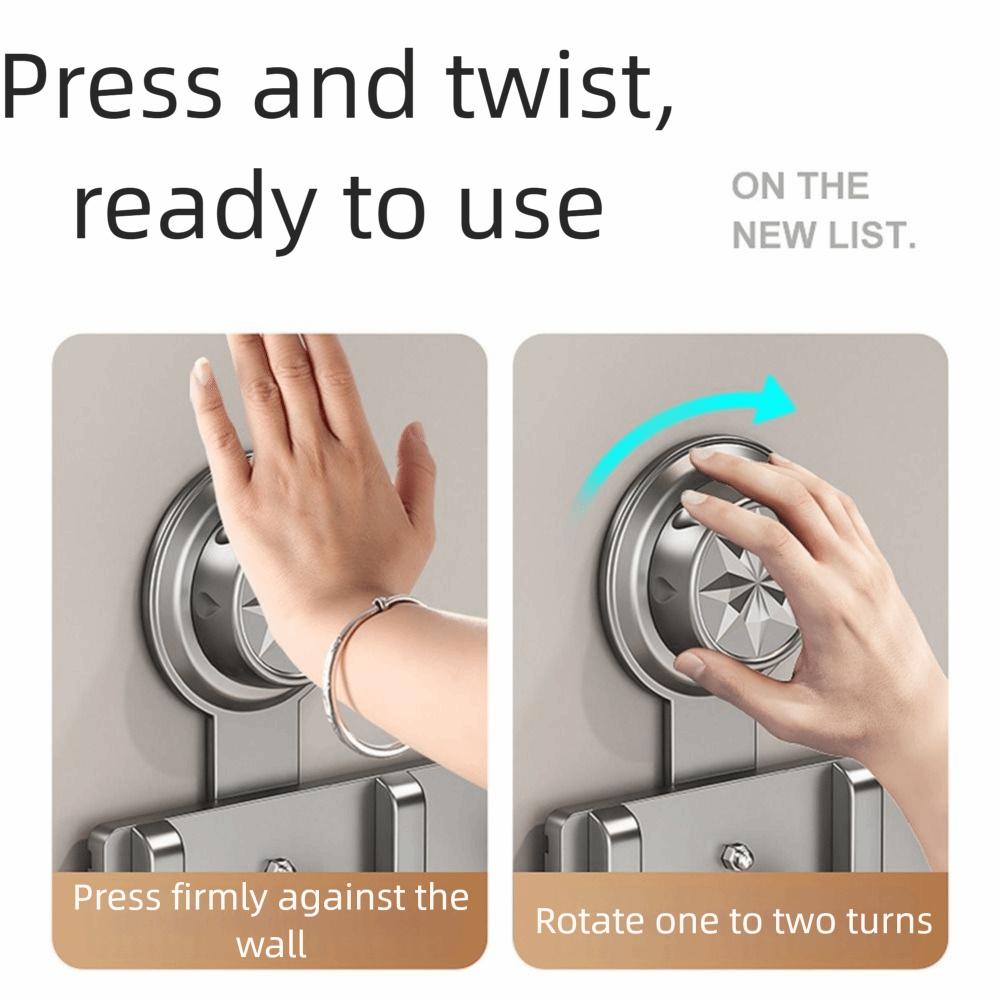 Press and twist, ready to use

ON THE NEW LIST.

Press firmly against the wall

Rotate one to two turns