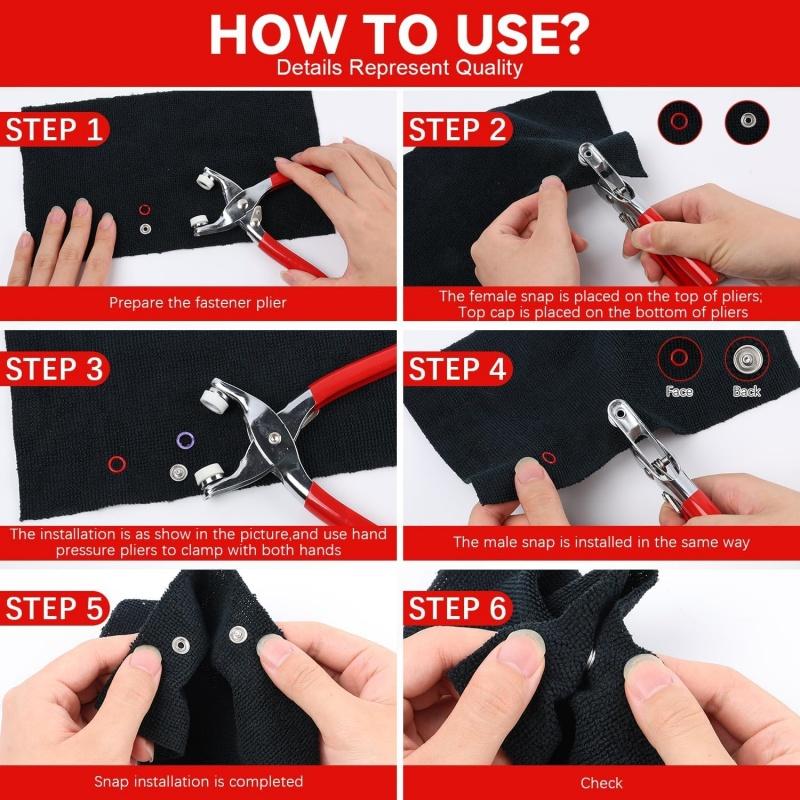 HOW TO USE?
Details Represent Quality

STEP 1
Prepare the fastener plier

STEP 2
The female snap is placed on the top of pliers; Top cap is placed on the bottom of pliers

STEP 3
The installation is as show in the picture,and use hand pressure pliers to clamp with both hands

STEP 4
Face
Back
The male snap is installed in the same way

STEP 5
Snap installation is completed

STEP 6
Check