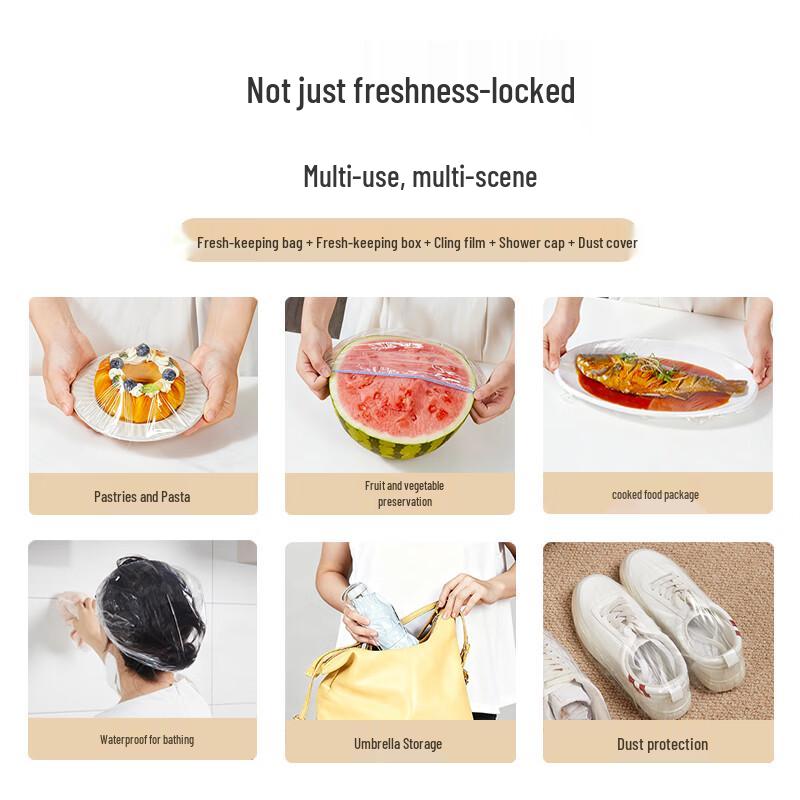 Not just freshness-locked

Multi-use, multi-scene

Fresh-keeping bag + Fresh-keeping box + Cling film + Shower cap + Dust cover

Pastries and Pasta

Fruit and vegetable preservation

cooked food package

Waterproof for bathing

Umbrella Storage

Dust protection