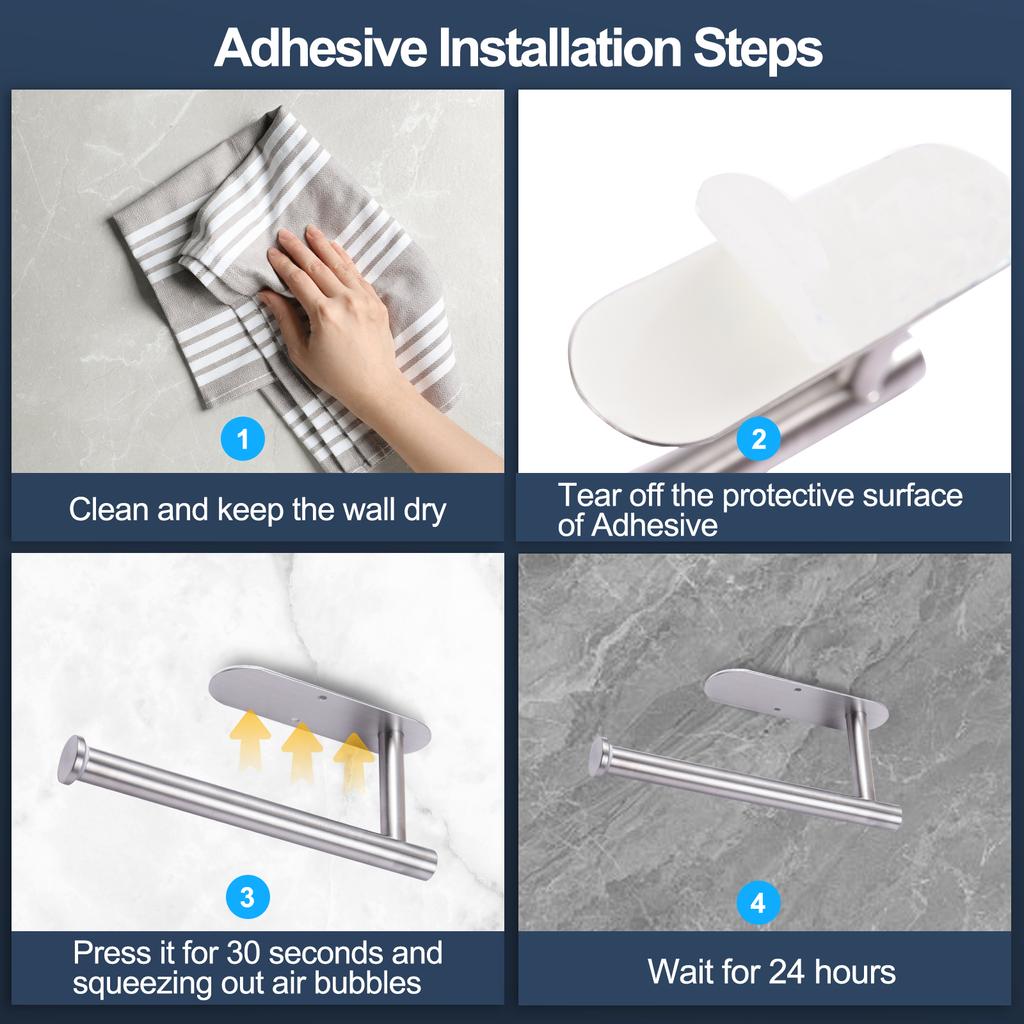 Adhesive Installation Steps

1

Clean and keep the wall dry

2

Tear off the protective surface of Adhesive

3

Press it for 30 seconds and squeezing out air bubbles

4

Wait for 24 hours