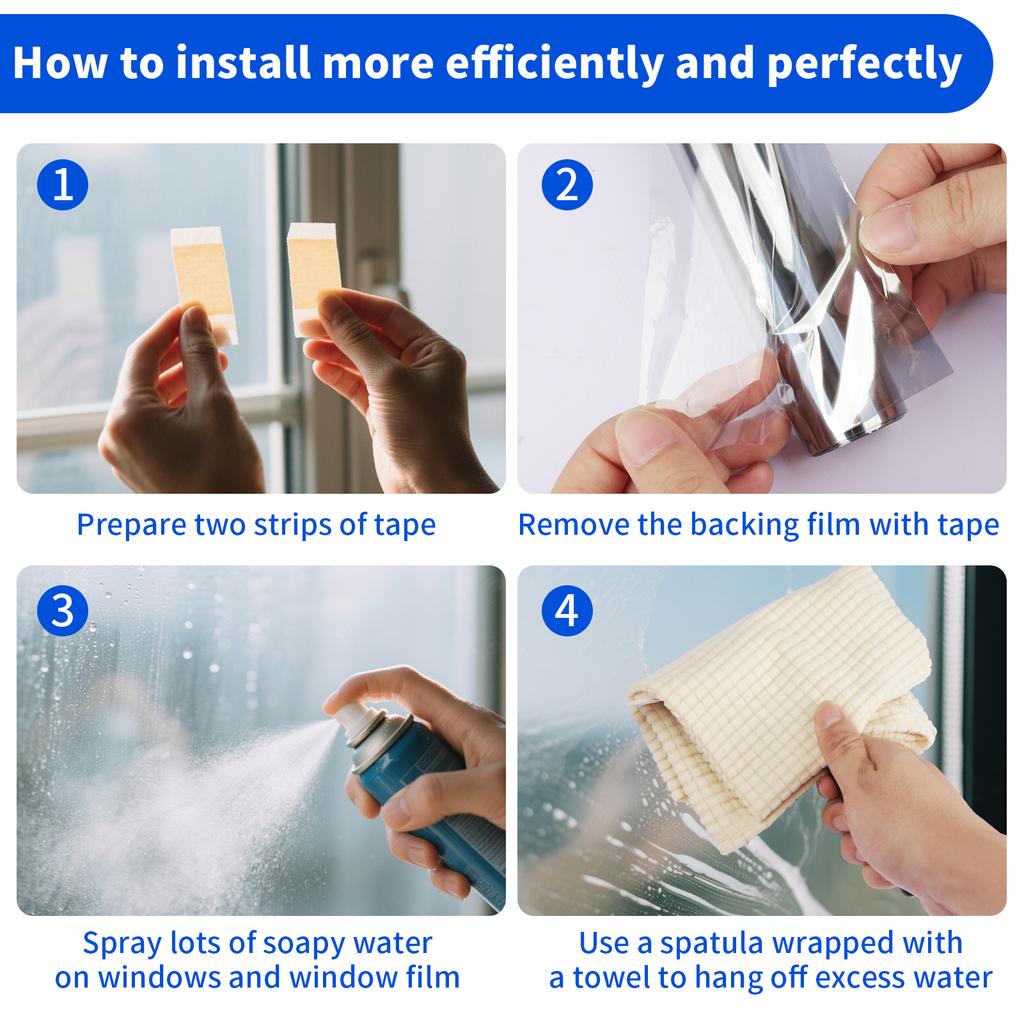 How to install more efficiently and perfectly

1

Prepare two strips of tape

2

Remove the backing film with tape

3

Spray lots of soapy water on windows and window film

4

Use a spatula wrapped with a towel to hang off excess water