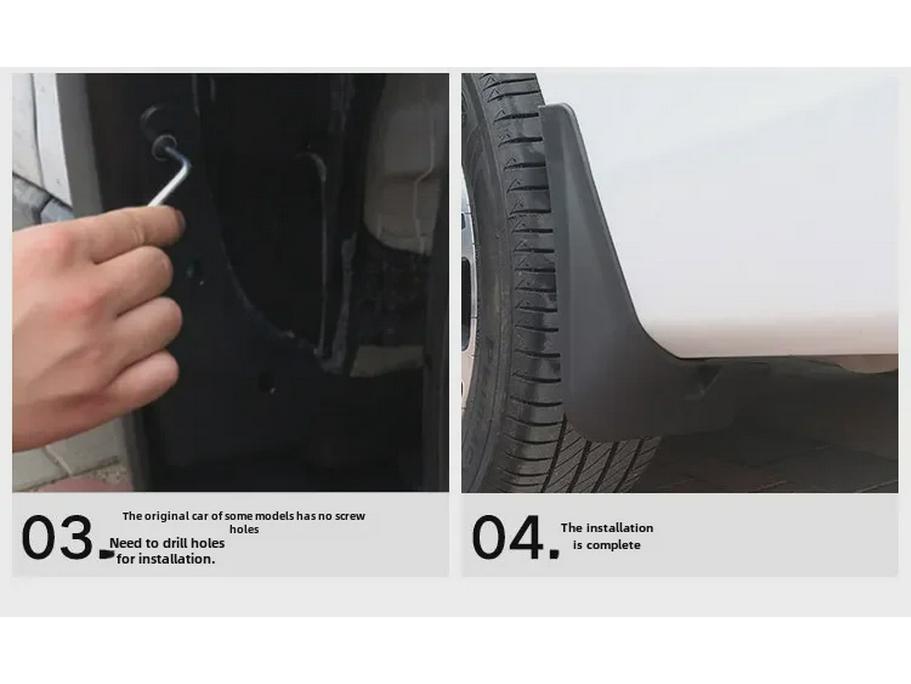 03. The original car of some models has no screw holes
Need to drill holes for installation.

04. The installation is complete