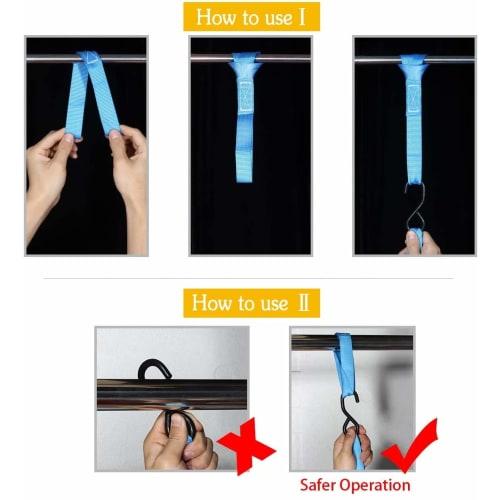 How to use I

How to use II

Safer Operation