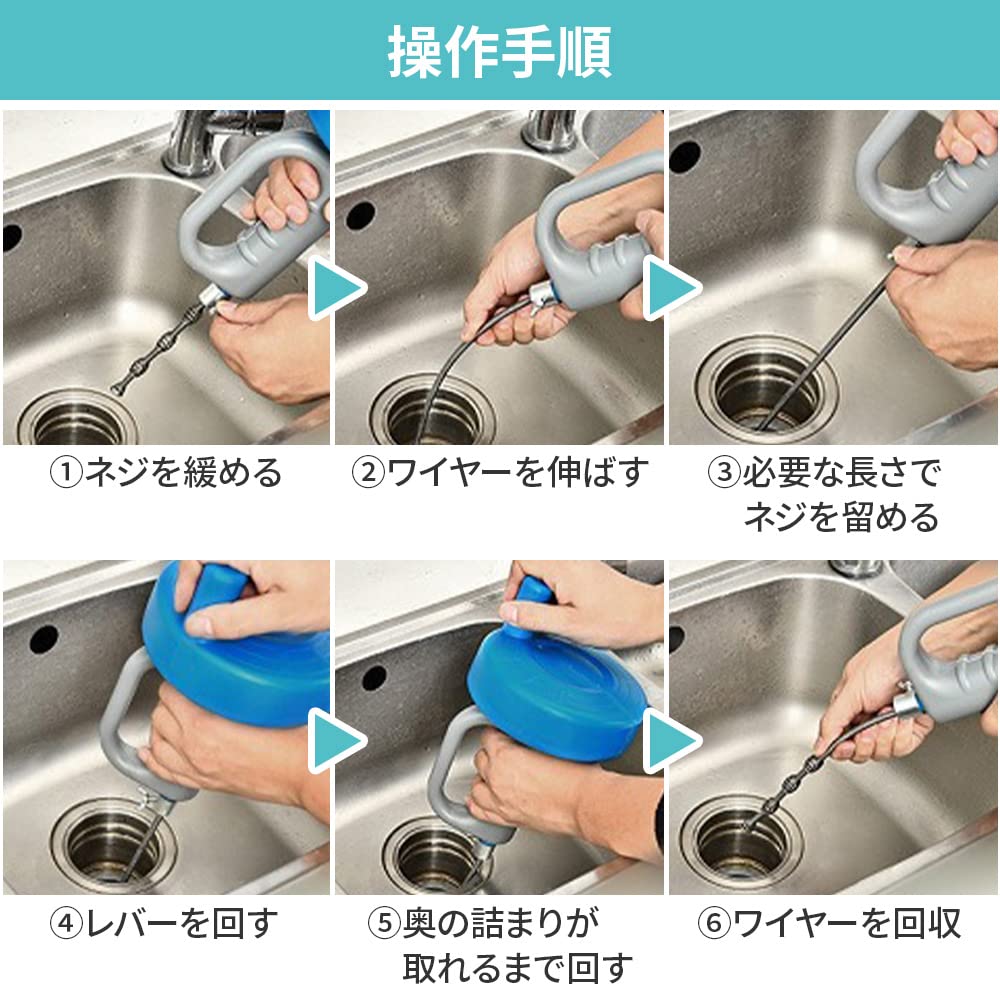 操作手順

①ネジを緩める

②ワイヤーを伸ばす

③必要な長さでネジを留める

④レバーを回す

⑤奥の詰まりが取れるまで回す

⑥ワイヤーを回収