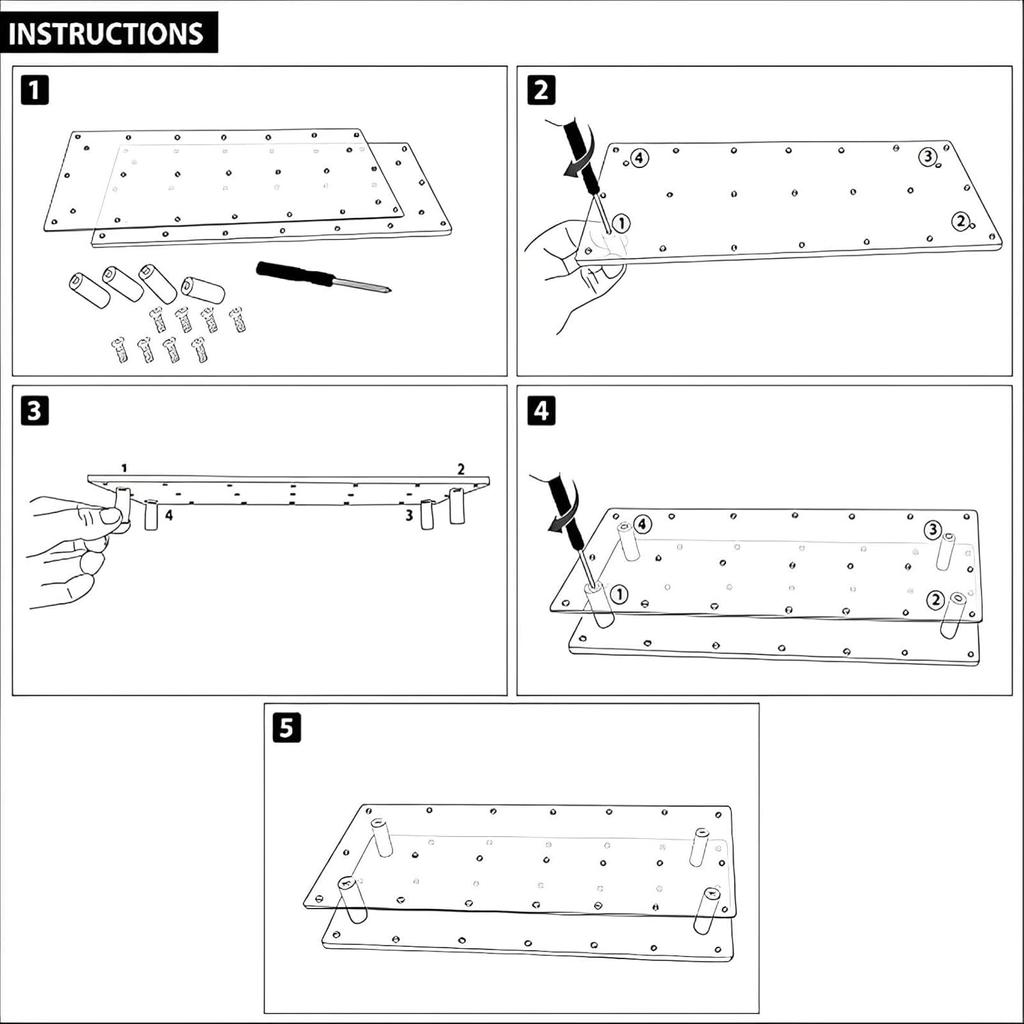 INSTRUCTIONS

1

2

4 3 1 2

3

1 2 4 3

4

4 3 1 2

5