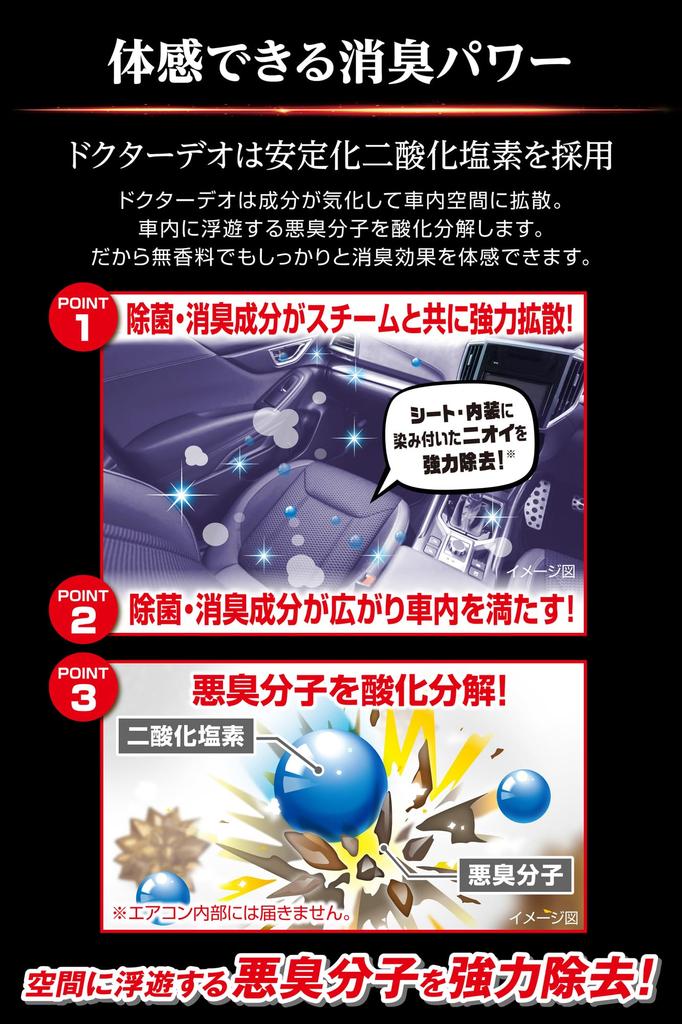 体感できる消臭パワー

ドクターデオは安定化二酸化塩素を採用

ドクターデオは成分が気化して車内空間に拡散。
車内に浮遊する悪臭分子を酸化分解します。
だから無香料でもしっかりと消臭効果を体感できます。

POINT 1
除菌・消臭成分がスチームと共に強力拡散!

シート・内装に染み付いたニオイを強力除去!※

イメージ図

POINT 2
除菌・消臭成分が広がり車内を満たす!

POINT 3
悪臭分子を酸化分解!

二酸化塩素

悪臭分子

※エアコン内部には届きません。

イメージ図

空間に浮遊する悪臭分子を強力除去!