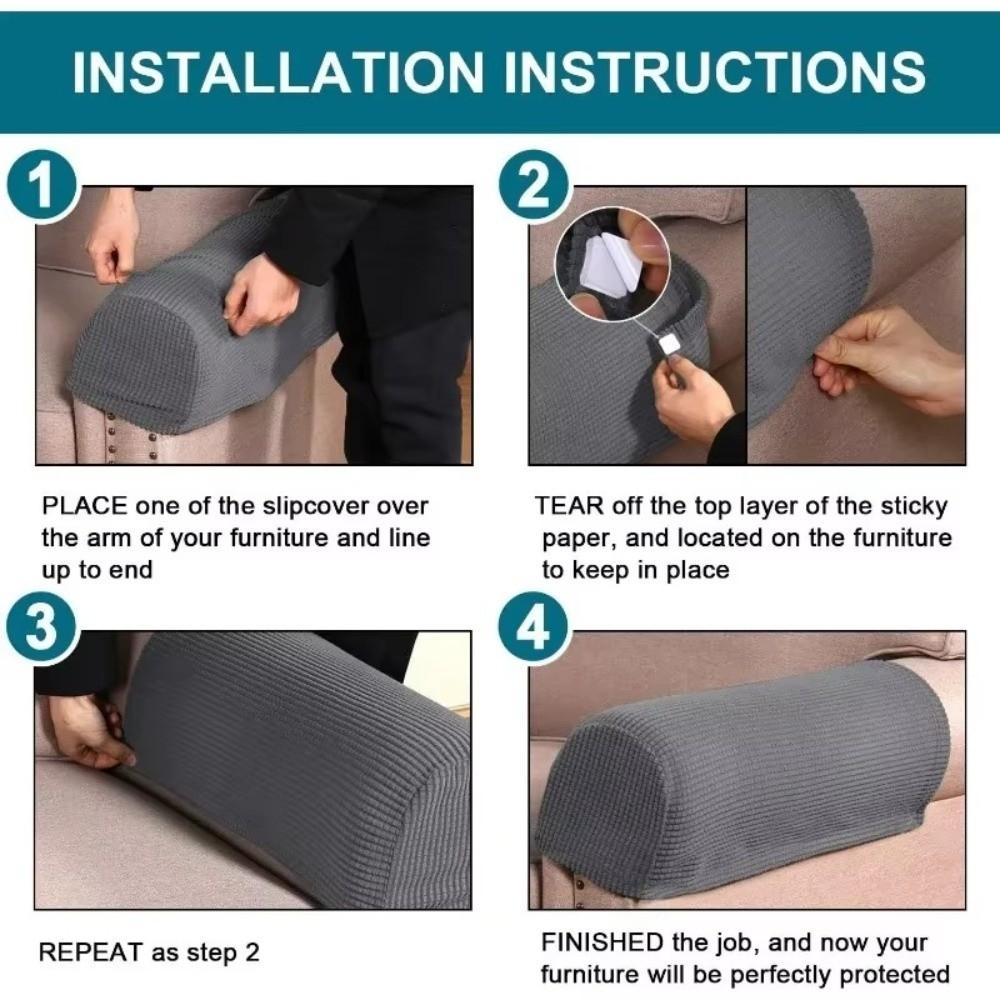 INSTALLATION INSTRUCTIONS

1

PLACE one of the slipcover over the arm of your furniture and line up to end

2

TEAR off the top layer of the sticky paper, and located on the furniture to keep in place

3

REPEAT as step 2

4

FINISHED the job, and now your furniture will be perfectly protected