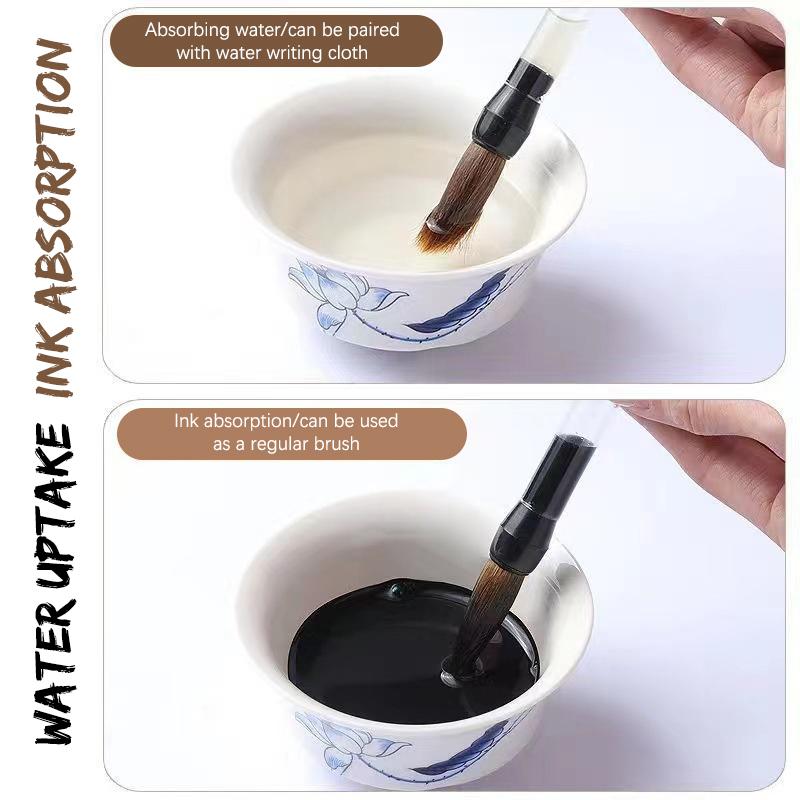 WATER UPTAKE INK ABSORPTION

Absorbing water/can be paired with water writing cloth

Ink absorption/can be used as a regular brush