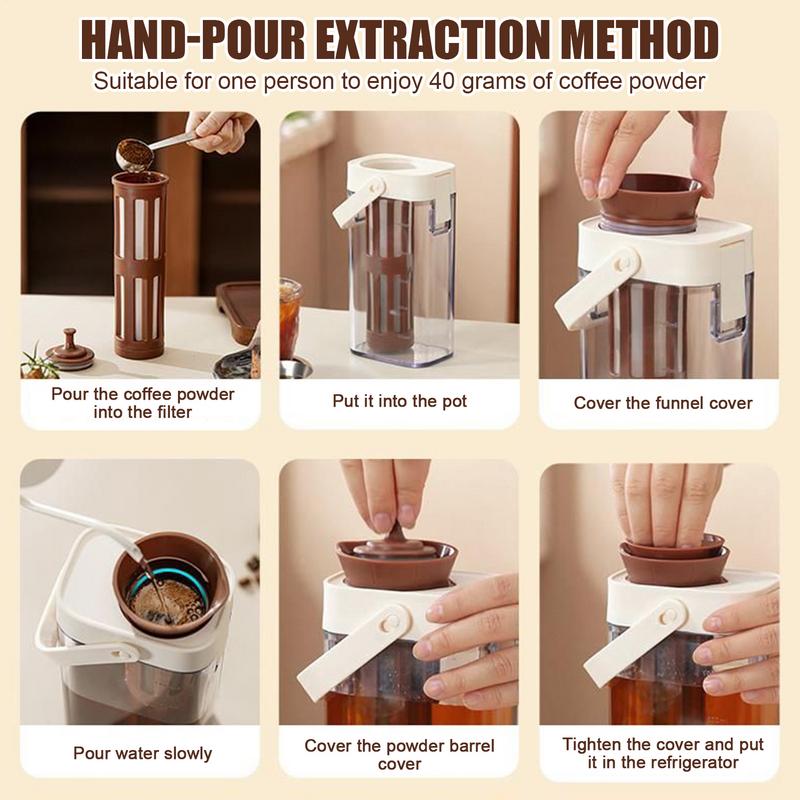 HAND-POUR EXTRACTION METHOD

Suitable for one person to enjoy 40 grams of coffee powder

Pour the coffee powder into the filter

Put it into the pot

Cover the funnel cover

Pour water slowly

Cover the powder barrel cover

Tighten the cover and put it in the refrigerator