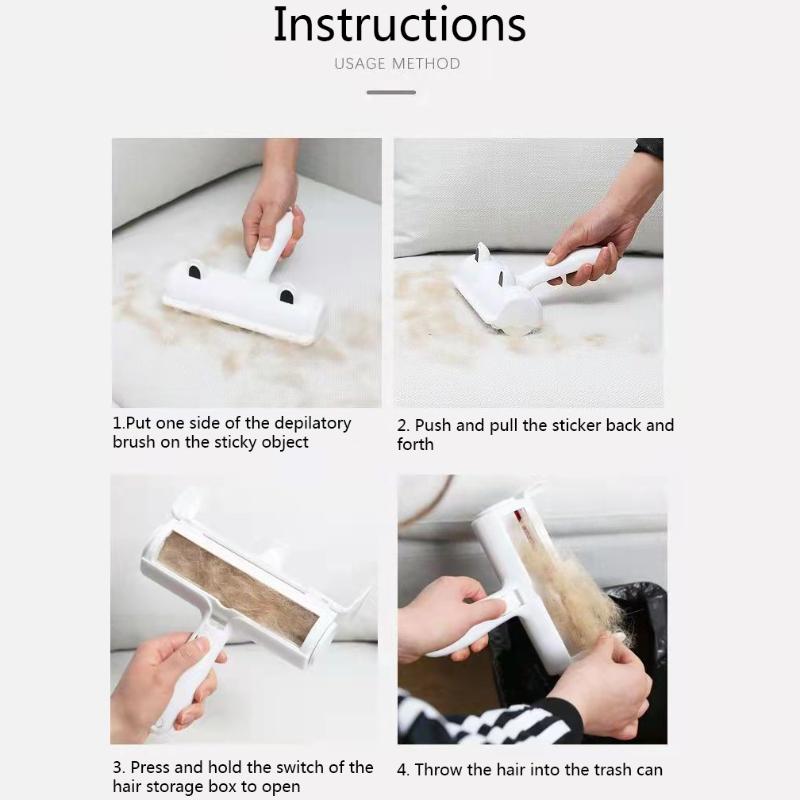 Instructions

USAGE METHOD

1.Put one side of the depilatory brush on the sticky object

2. Push and pull the sticker back and forth

3. Press and hold the switch of the hair storage box to open

4. Throw the hair into the trash can