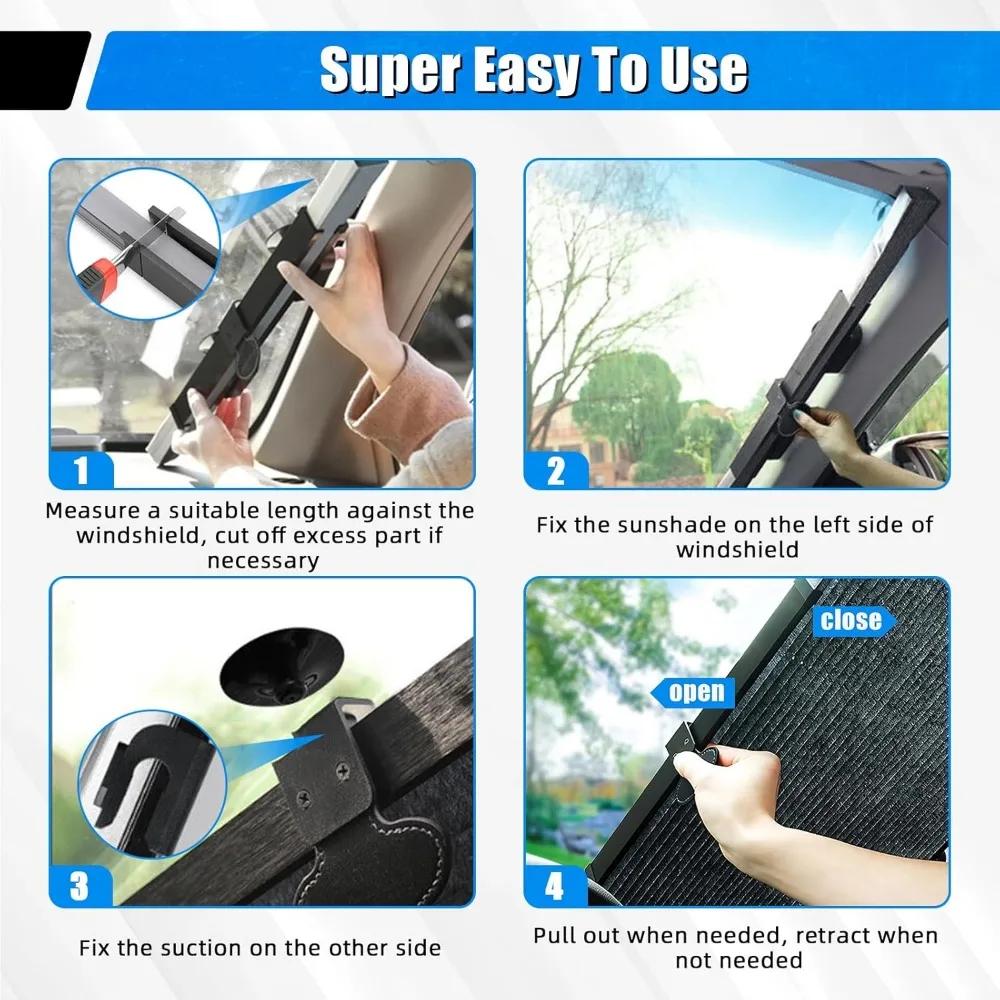 Super Easy To Use

1

Measure a suitable length against the windshield, cut off excess part if necessary

2

Fix the sunshade on the left side of windshield

3

Fix the suction on the other side

close

open

4

Pull out when needed, retract when not needed