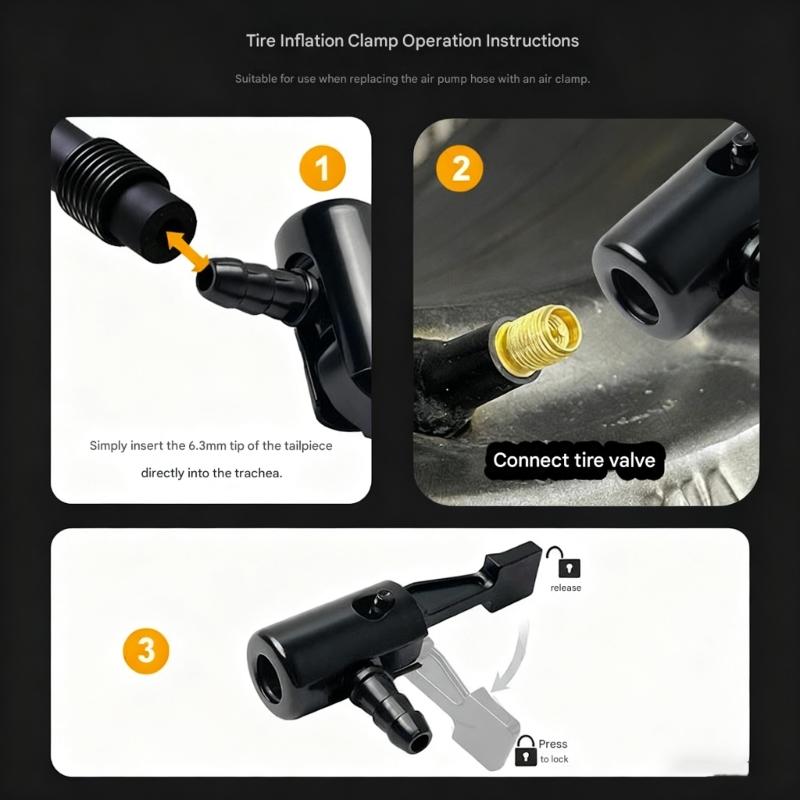 Tire Inflation Clamp Operation Instructions

Suitable for use when replacing the air pump hose with an air clamp.

1

Simply insert the 6.3mm tip of the tailpiece directly into the trachea.

2

Connect tire valve

3

release

Press to lock