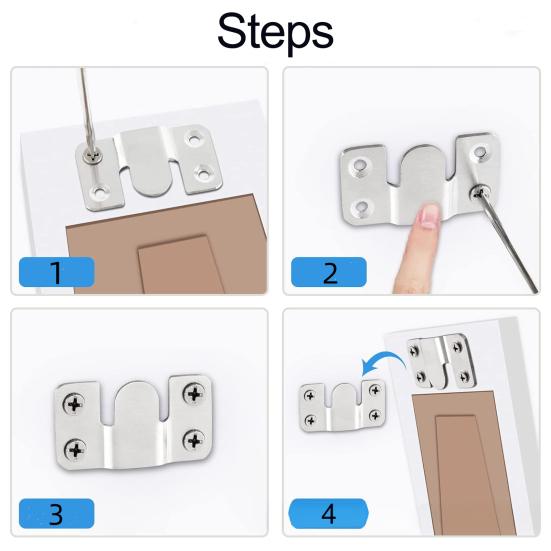 Steps

1

2

3

4