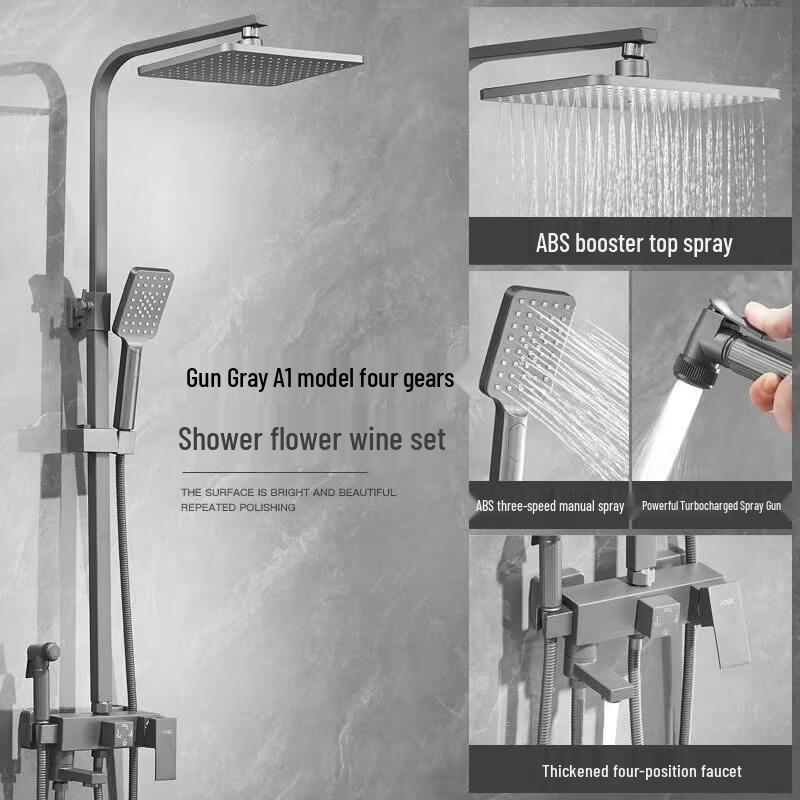 Gun Gray A1 model four gears

Shower flower wine set

THE SURFACE IS BRIGHT AND BEAUTIFUL
REPEATED POLISHING

ABS booster top spray

ABS three-speed manual spray

Powerful Turbocharged Spray Gun

Thickened four-position faucet