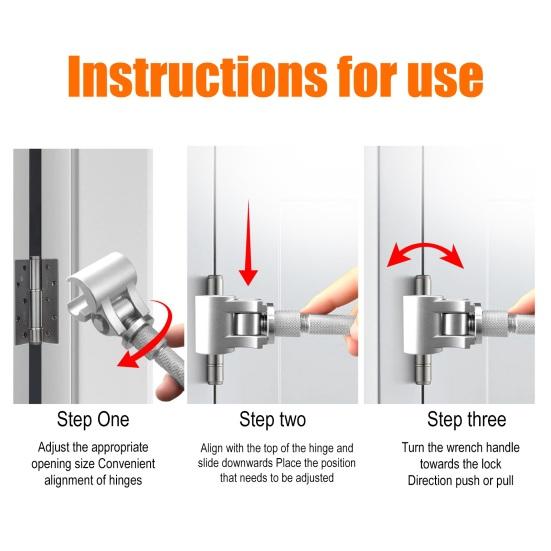 Instructions for use

Step One

Adjust the appropriate opening size Convenient alignment of hinges

Step two

Align with the top of the hinge and slide downwards Place the position that needs to be adjusted

Step three

Turn the wrench handle towards the lock Direction push or pull