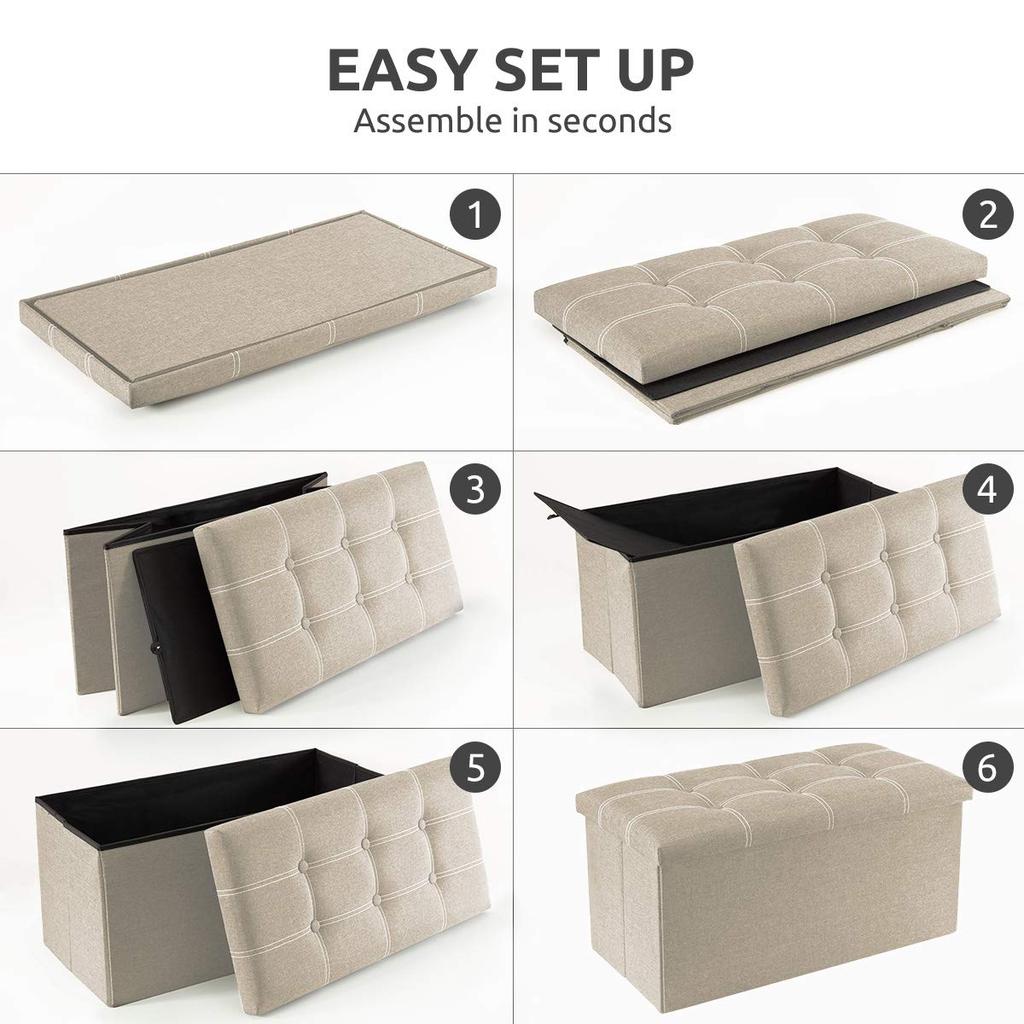 EASY SET UP
Assemble in seconds

1

2

3

4

5

6