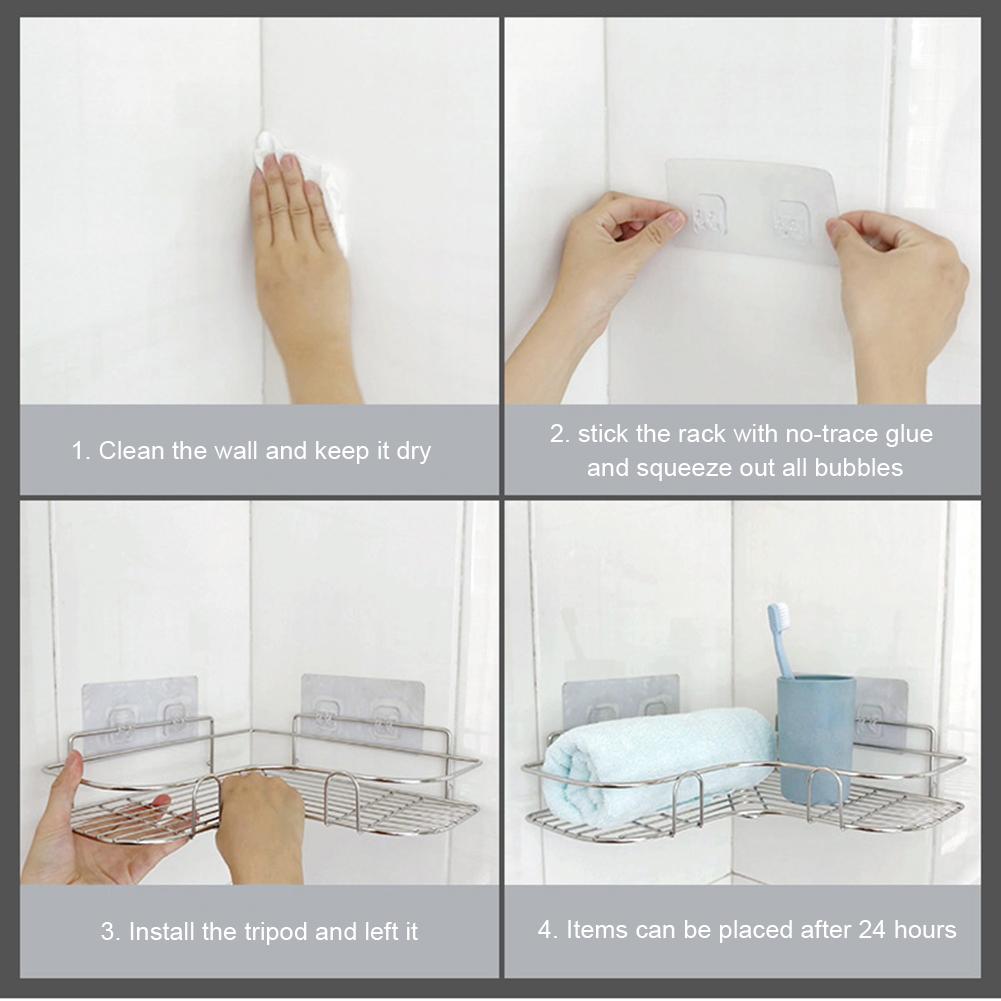 1. Clean the wall and keep it dry

2. stick the rack with no-trace glue and squeeze out all bubbles

3. Install the tripod and left it

4. Items can be placed after 24 hours