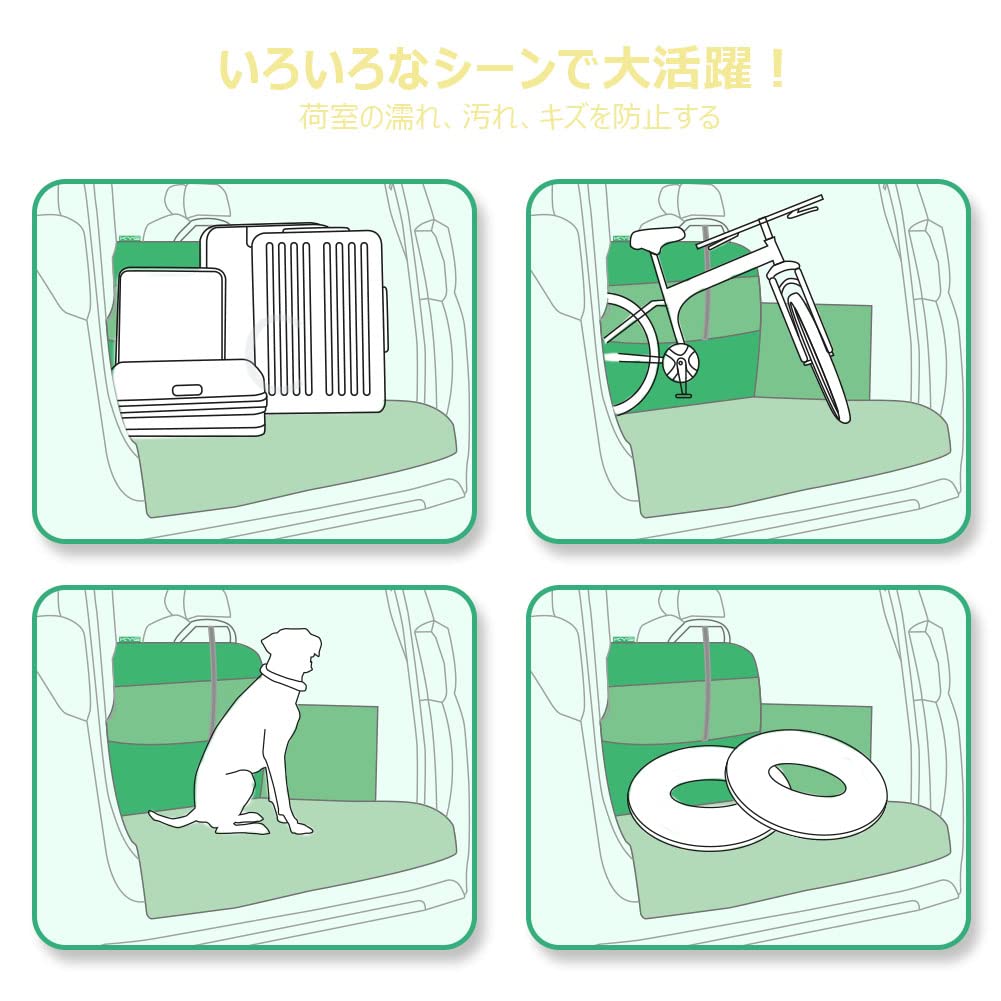 いろいろなシーンで大活躍！

荷室の濡れ、汚れ、キズを防止する