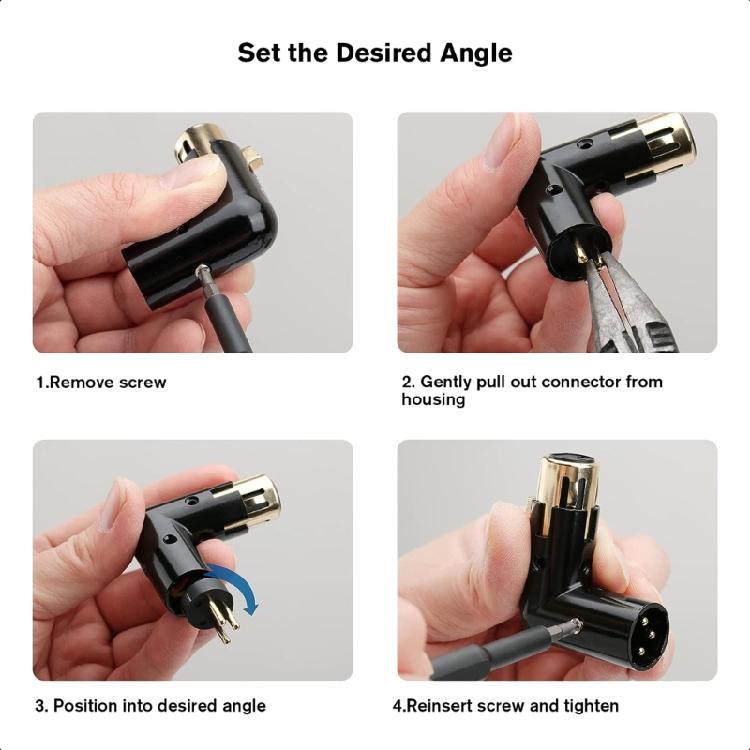 Set the Desired Angle

1.Remove screw

2. Gently pull out connector from housing

3. Position into desired angle

4.Reinsert screw and tighten